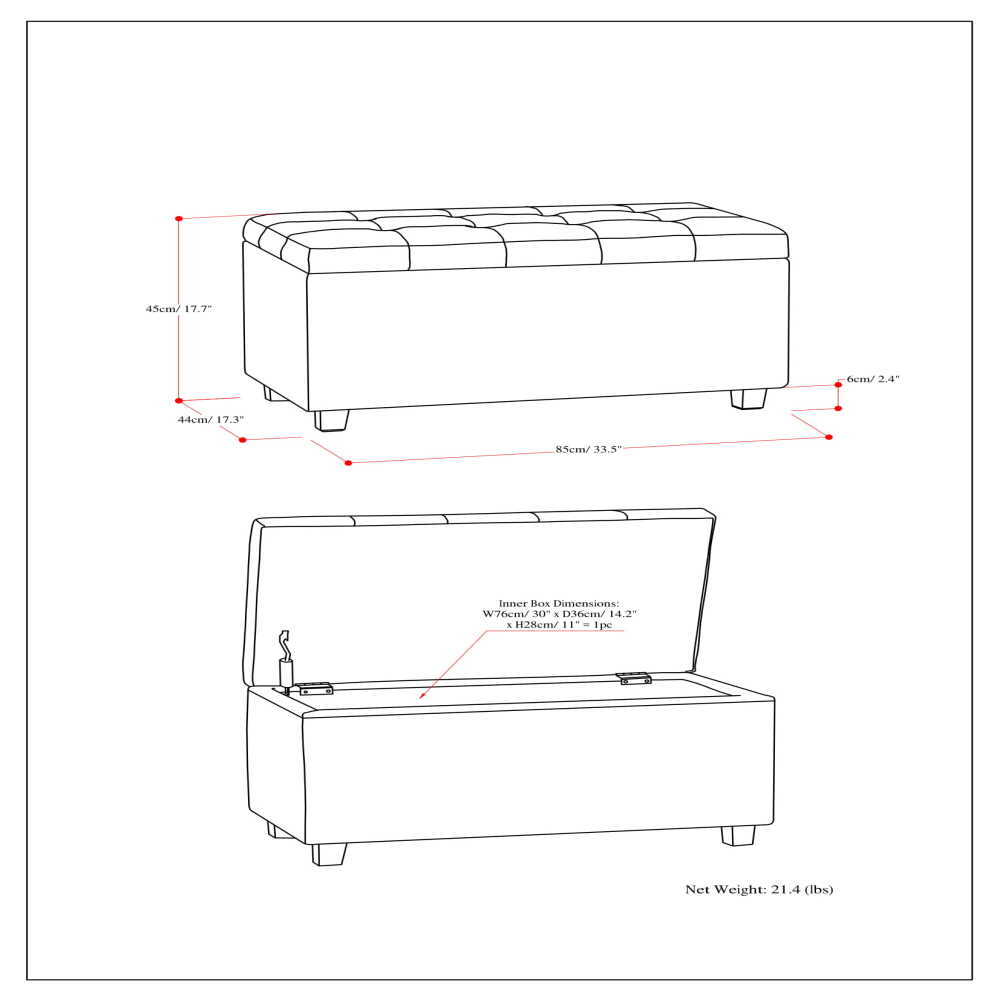 45cm/ 17.7"

6cm/ 2.4"

44cm/ 17.3"

85cm/ 33.5"

Inner Box Dimensions:
W76cm/ 30" x D36cm/ 14.2"
x H28cm/ 11" = 1pc

Net Weight: 21.4 (lbs)