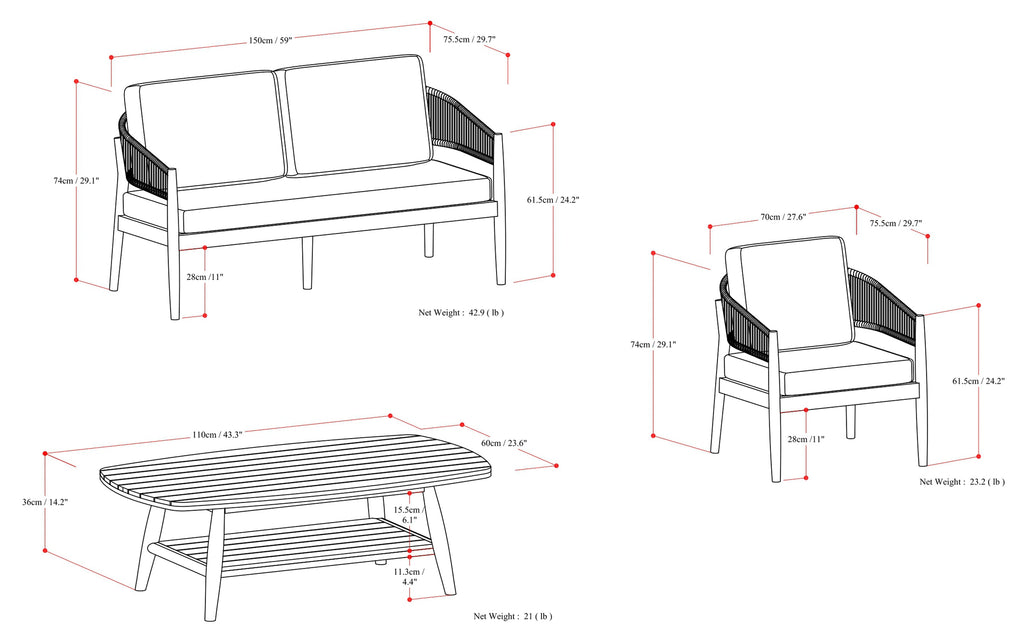 150cm / 59"
75.5cm / 29.7"
74cm / 29.1"
61.5cm / 24.2"
28cm /11"
Net Weight : 42.9 ( lb )

70cm / 27.6"
75.5cm / 29.7"
74cm / 29.1"
61.5cm / 24.2"
28cm /11"
Net Weight : 23.2 ( lb )

110cm / 43.3"
60cm / 23.6"
36cm / 14.2"
15.5cm / 6.1"
11.3cm / 4.4"
Net Weight : 21 ( lb )