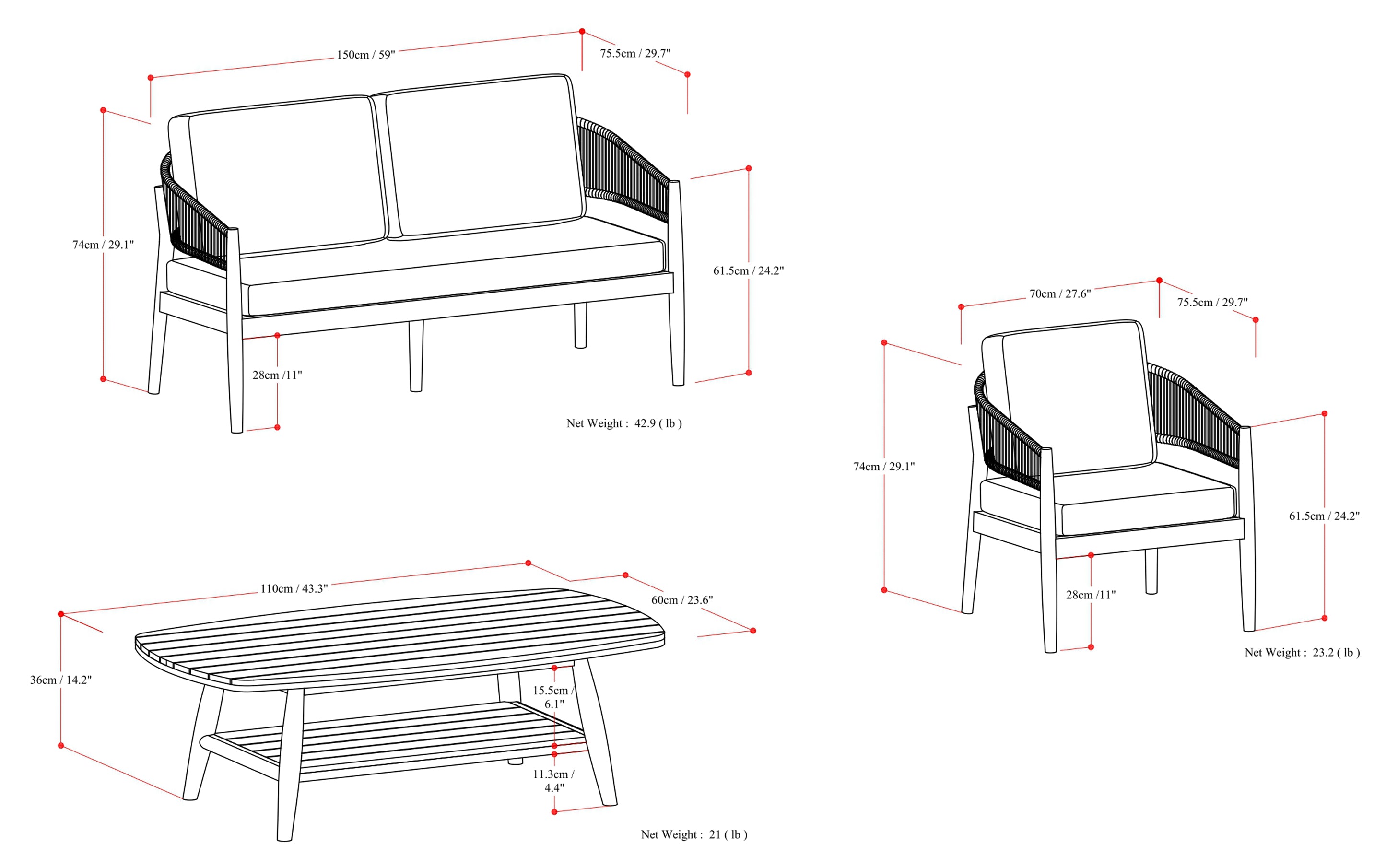 150cm / 59"
75.5cm / 29.7"
74cm / 29.1"
61.5cm / 24.2"
28cm /11"
Net Weight : 42.9 ( lb )

70cm / 27.6"
75.5cm / 29.7"
74cm / 29.1"
61.5cm / 24.2"
28cm /11"
Net Weight : 23.2 ( lb )

110cm / 43.3"
60cm / 23.6"
36cm / 14.2"
15.5cm / 6.1"
11.3cm / 4.4"
Net Weight : 21 ( lb )