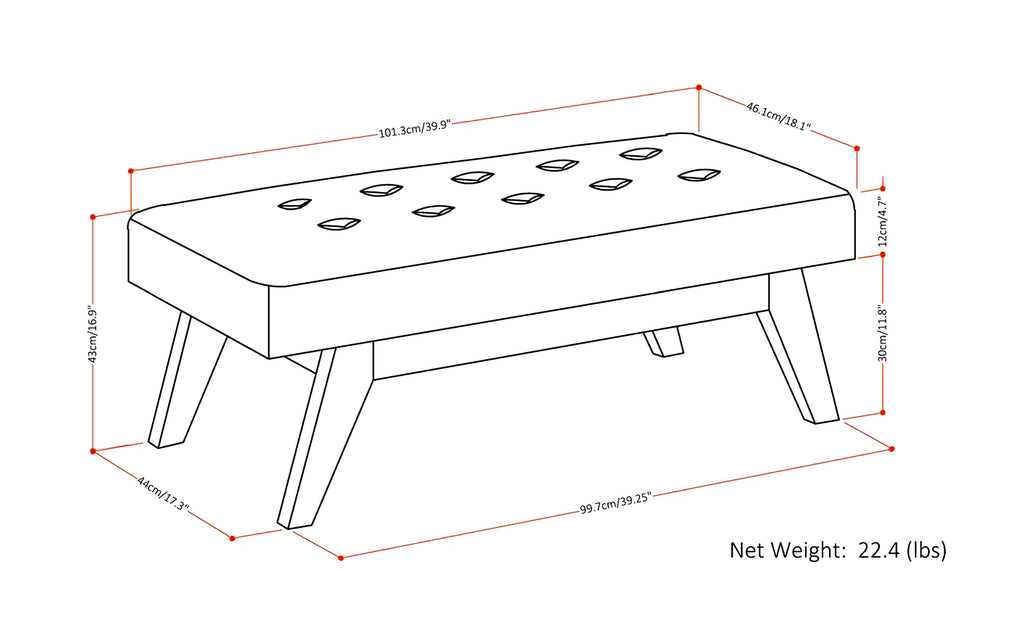 101.3cm/39.9"

46.1cm/18.1"

12cm/4.7"

43cm/16.9"

30cm/11.8"

44cm/17.3"

99.7cm/39.25"

Net Weight: 22.4 (lbs)