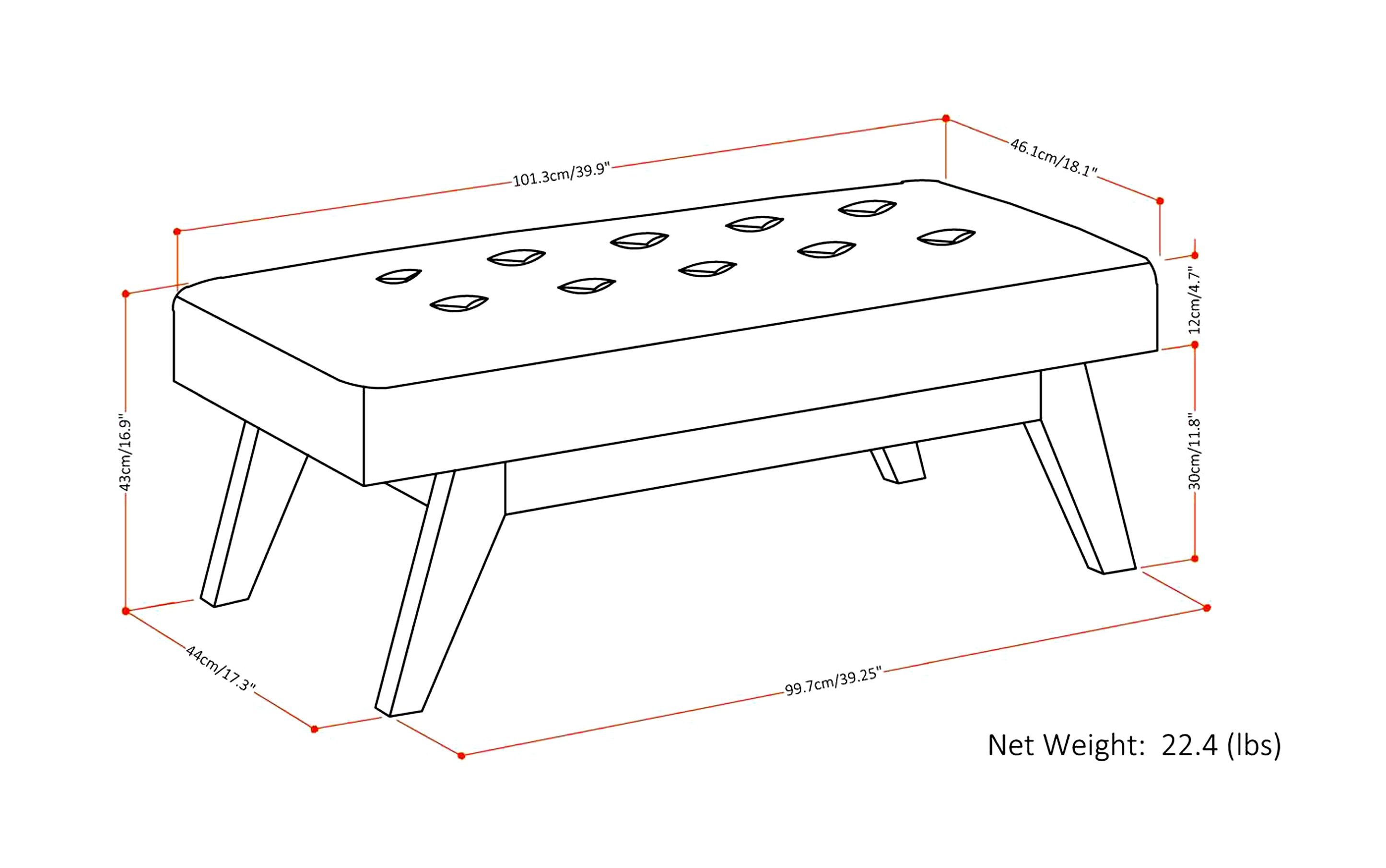 101.3cm/39.9"

46.1cm/18.1"

12cm/4.7"

43cm/16.9"

30cm/11.8"

44cm/17.3"

99.7cm/39.25"

Net Weight: 22.4 (lbs)