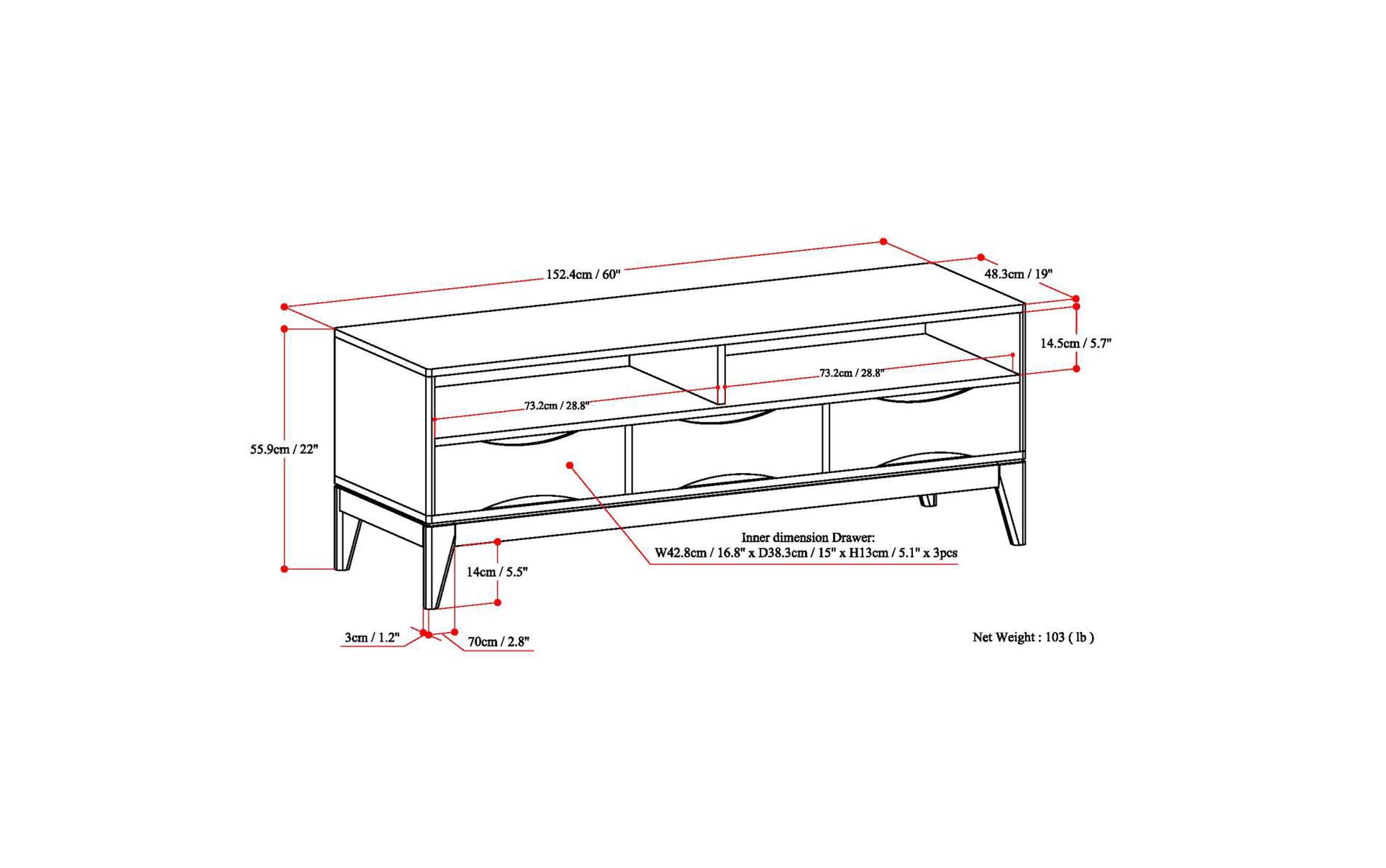 152.4cm / 60"

48.3cm / 19"

14.5cm / 5.7"

73.2cm / 28.8"

73.2cm / 28.8"

55.9cm / 22"

Inner dimension Drawer:
W42.8cm / 16.8" x D38.3cm / 15" x H13cm / 5.1" x 3pcs

14cm / 5.5"

3cm / 1.2"

70cm / 2.8"

Net Weight : 103 ( lb )