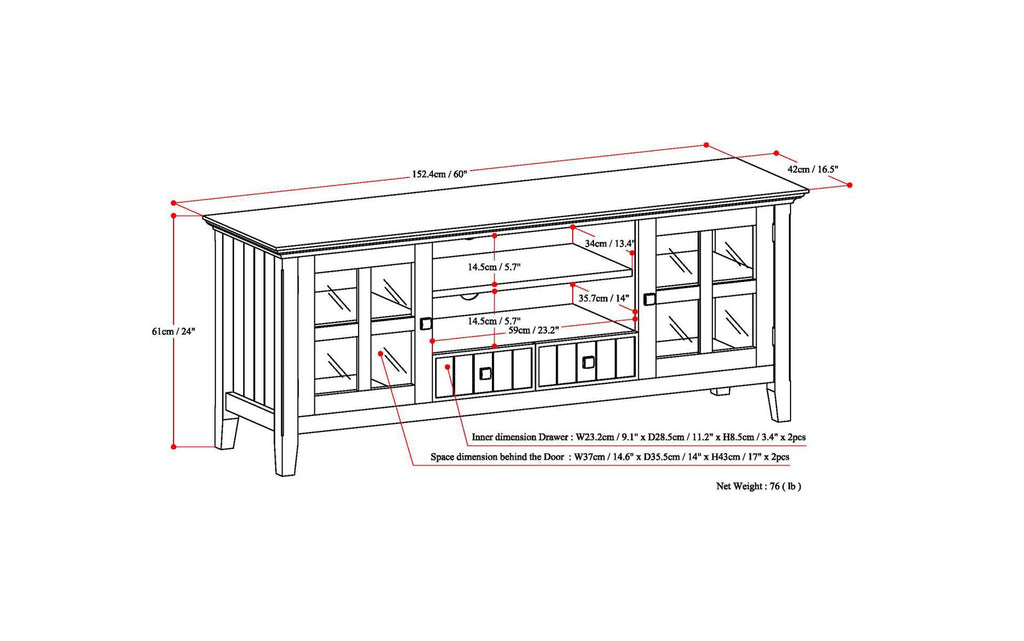 152.4cm / 60"

42cm / 16.5"

61cm / 24"

34cm / 13.4"

14.5cm / 5.7"

35.7cm / 14"

14.5cm / 5.7"

59cm / 23.2"

Inner dimension Drawer : W23.2cm / 9.1" x D28.5cm / 11.2" x H8.5cm / 3.4" x 2pcs

Space dimension behind the Door : W37cm / 14.6" x D35.5cm / 14" x H43cm / 17" x 2pcs

Net Weight : 76 ( lb )