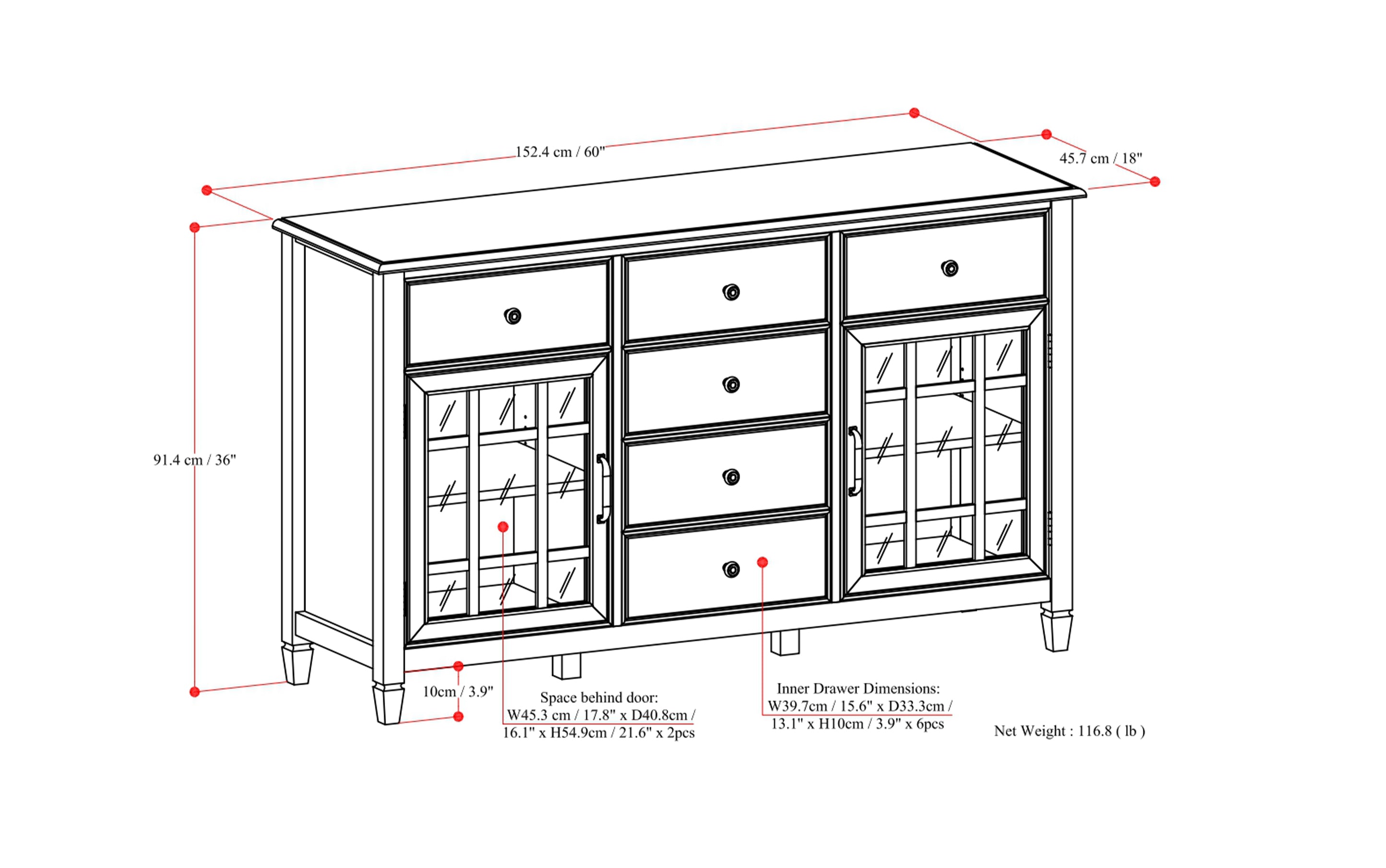 152.4 cm / 60"

45.7 cm / 18"

91.4 cm / 36"

10cm / 3.9"

Space behind door:
W45.3 cm / 17.8" x D40.8cm / 16.1" x H54.9cm / 21.6" x 2pcs

Inner Drawer Dimensions:
W39.7cm / 15.6" x D33.3cm / 13.1" x H10cm / 3.9" x 6pcs

Net Weight : 116.8 ( lb )