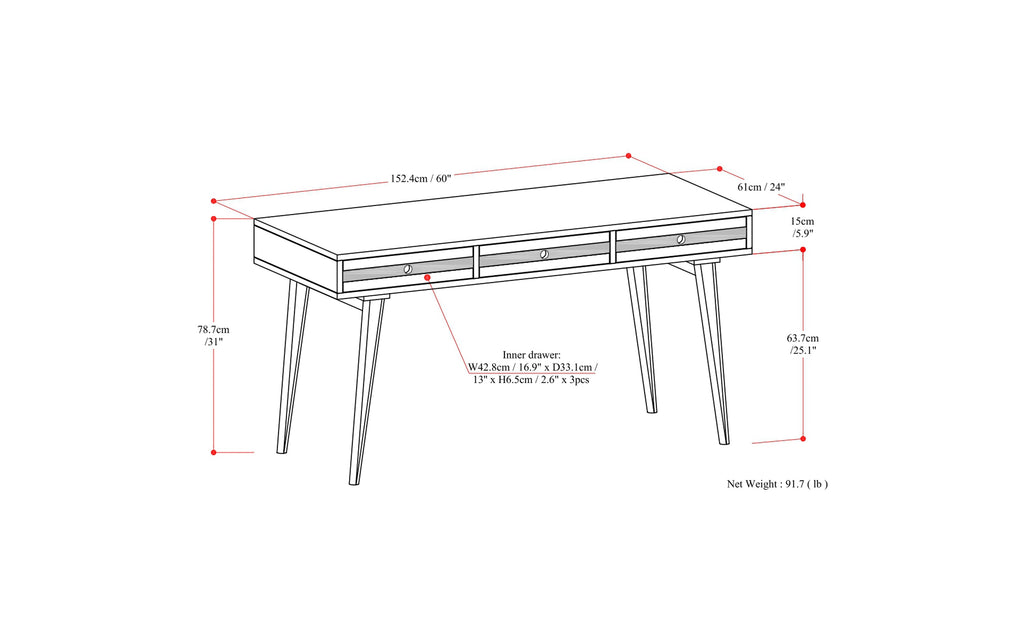 152.4cm / 60"

61cm / 24"

15cm
/5.9"

78.7cm
/31"

63.7cm
/25.1"

Inner drawer:
W42.8cm / 16.9" x D33.1cm /
13" x H6.5cm / 2.6" x 3pcs

Net Weight : 91.7 ( lb )