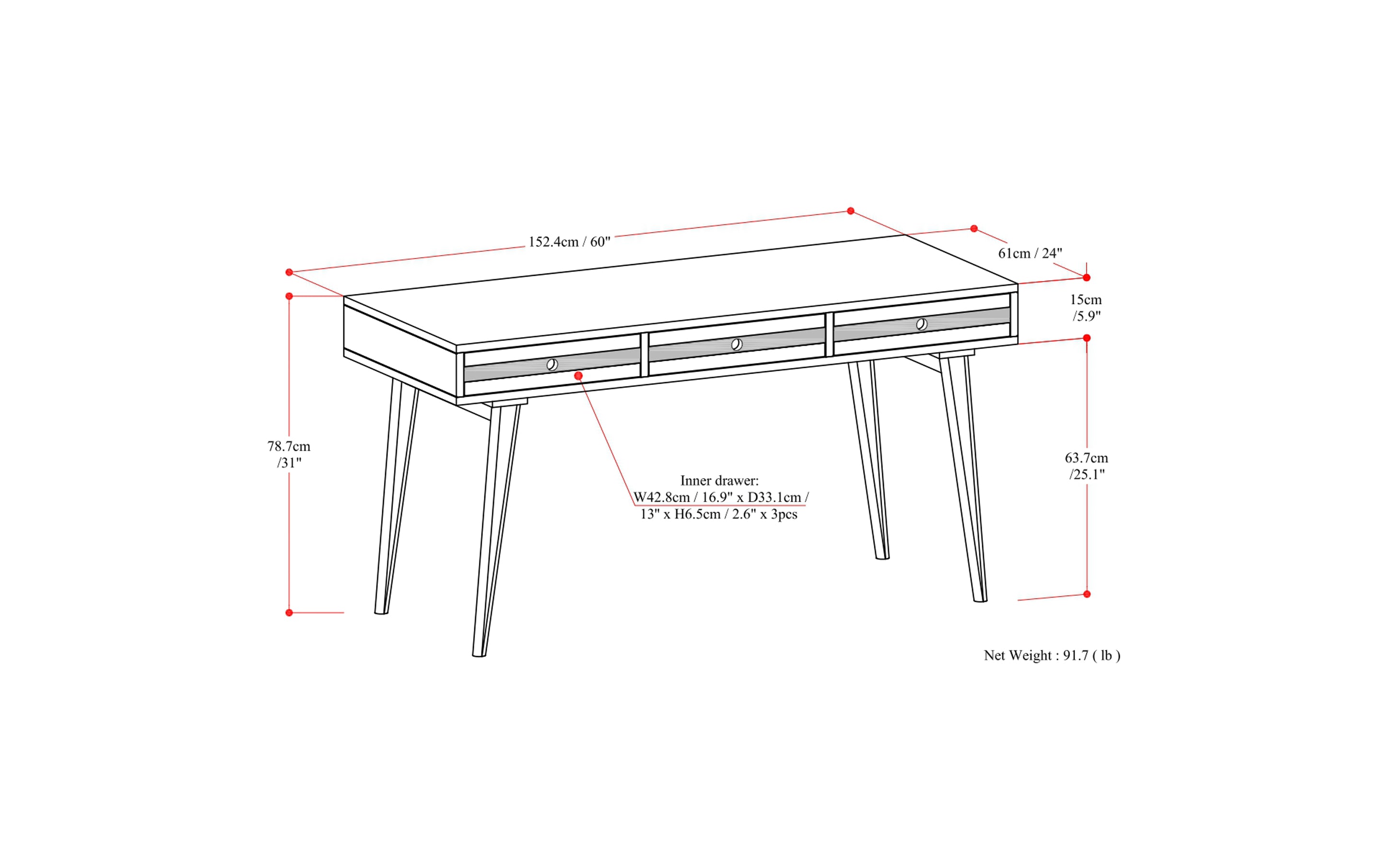 152.4cm / 60"

61cm / 24"

15cm
/5.9"

78.7cm
/31"

63.7cm
/25.1"

Inner drawer:
W42.8cm / 16.9" x D33.1cm /
13" x H6.5cm / 2.6" x 3pcs

Net Weight : 91.7 ( lb )