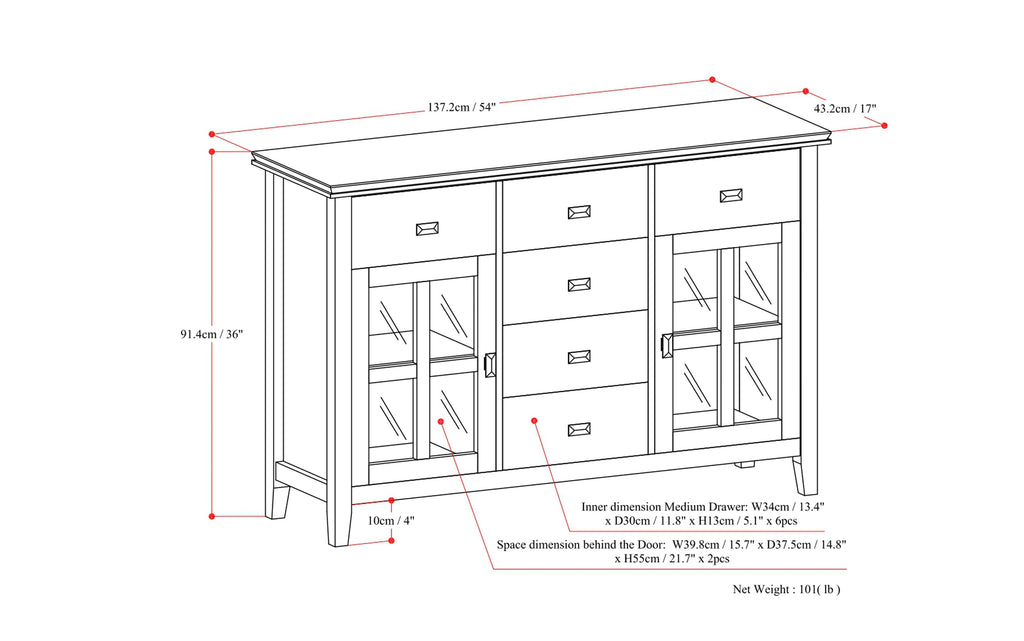 137.2cm / 54"

43.2cm / 17"

91.4cm / 36"

10cm / 4"

Inner dimension Medium Drawer: W34cm / 13.4" x D30cm / 11.8" x H13cm / 5.1" x 6pcs

Space dimension behind the Door: W39.8cm / 15.7" x D37.5cm / 14.8" x H55cm / 21.7" x 2pcs

Net Weight : 101( lb )