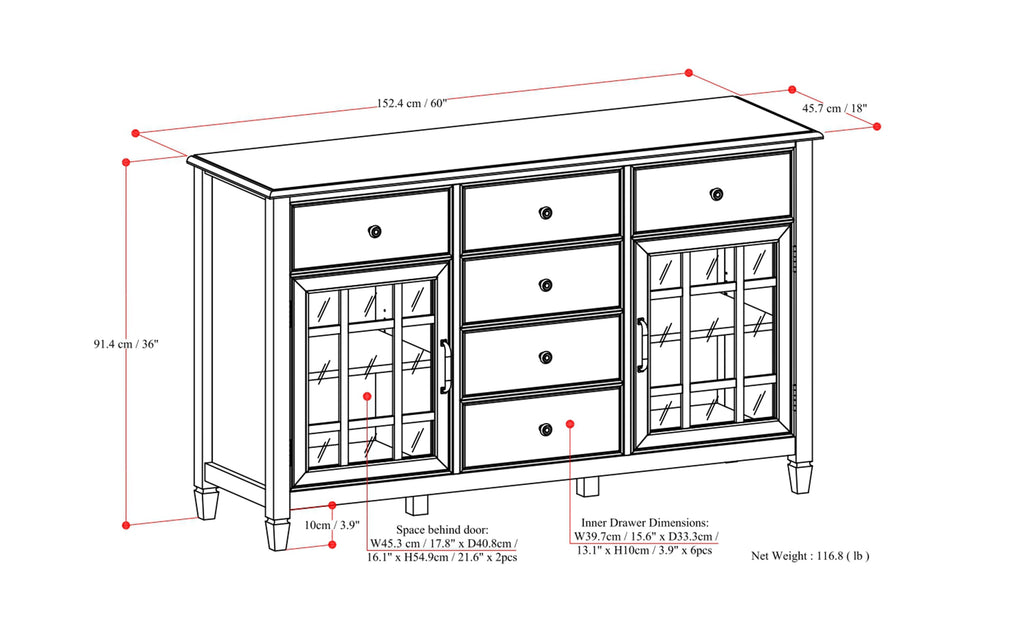 152.4 cm / 60"

45.7 cm / 18"

91.4 cm / 36"

10cm / 3.9"

Space behind door:
W45.3 cm / 17.8" x D40.8cm / 16.1" x H54.9cm / 21.6" x 2pcs

Inner Drawer Dimensions:
W39.7cm / 15.6" x D33.3cm / 13.1" x H10cm / 3.9" x 6pcs

Net Weight : 116.8 ( lb )