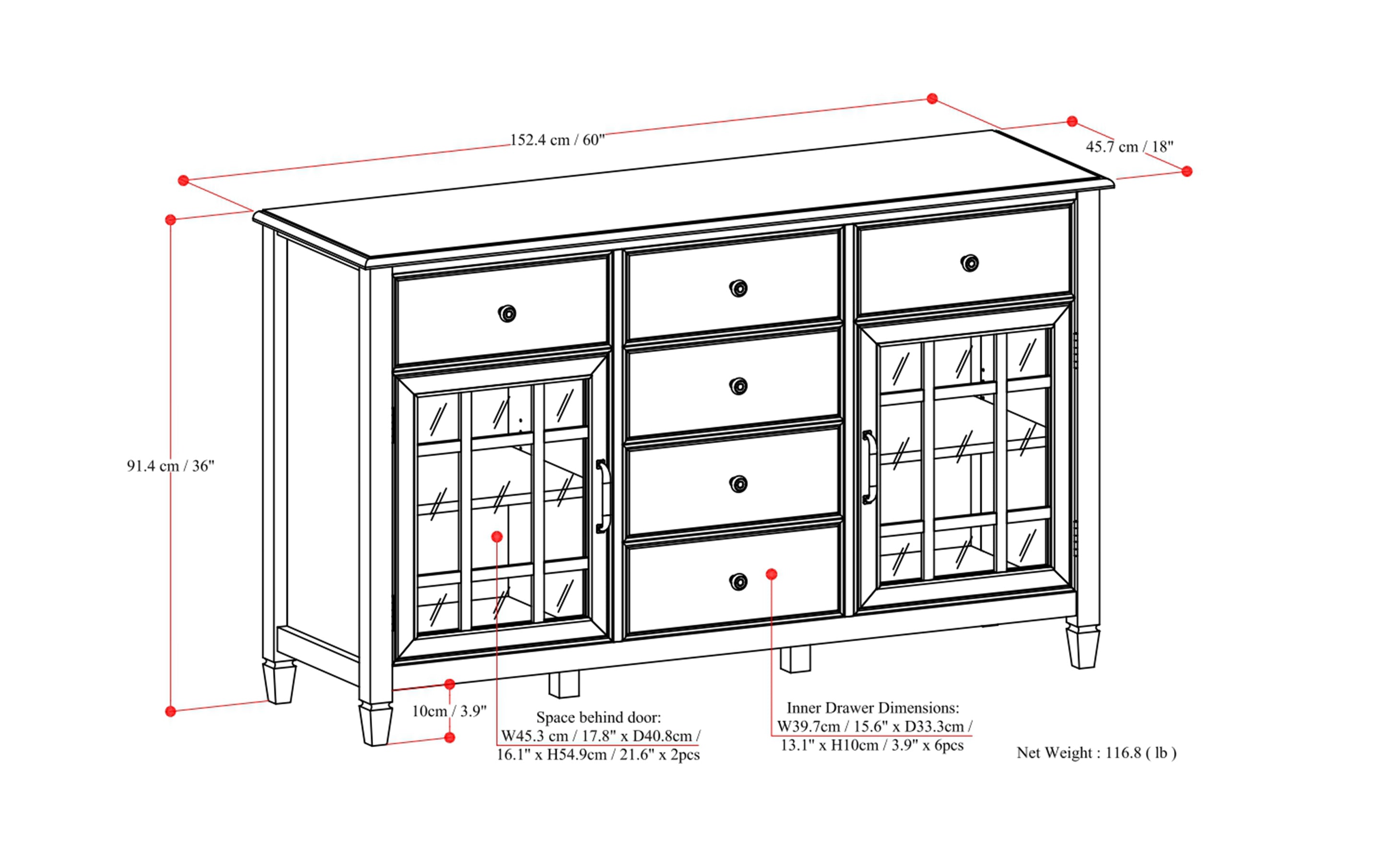 152.4 cm / 60"

45.7 cm / 18"

91.4 cm / 36"

10cm / 3.9"

Space behind door:
W45.3 cm / 17.8" x D40.8cm / 16.1" x H54.9cm / 21.6" x 2pcs

Inner Drawer Dimensions:
W39.7cm / 15.6" x D33.3cm / 13.1" x H10cm / 3.9" x 6pcs

Net Weight : 116.8 ( lb )