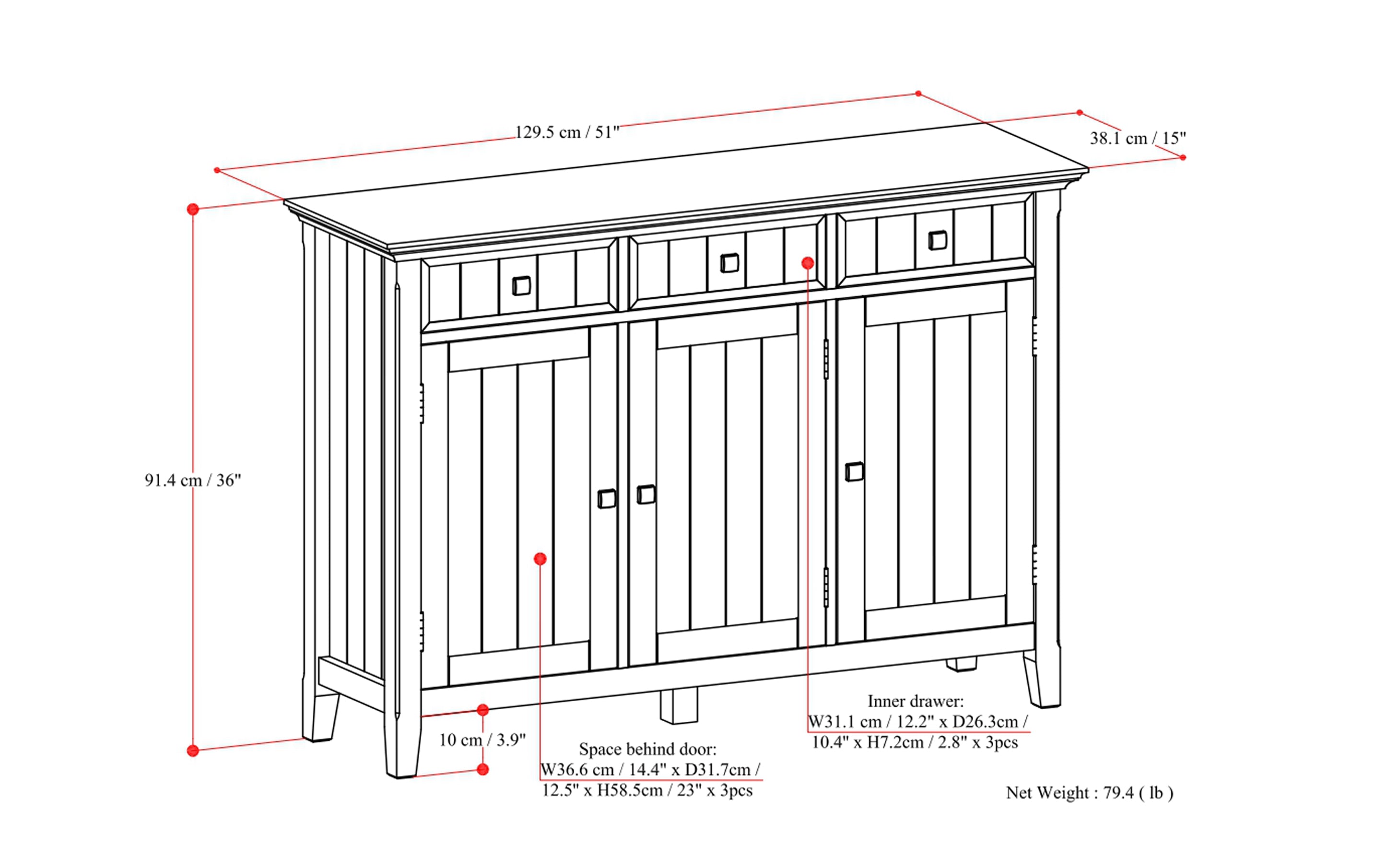 129.5 cm / 51"

38.1 cm / 15"

91.4 cm / 36"

10 cm / 3.9"

Space behind door:
W36.6 cm / 14.4" x D31.7cm / 12.5" x H58.5cm / 23" x 3pcs

Inner drawer:
W31.1 cm / 12.2" x D26.3cm / 10.4" x H7.2cm / 2.8" x 3pcs

Net Weight : 79.4 ( lb )