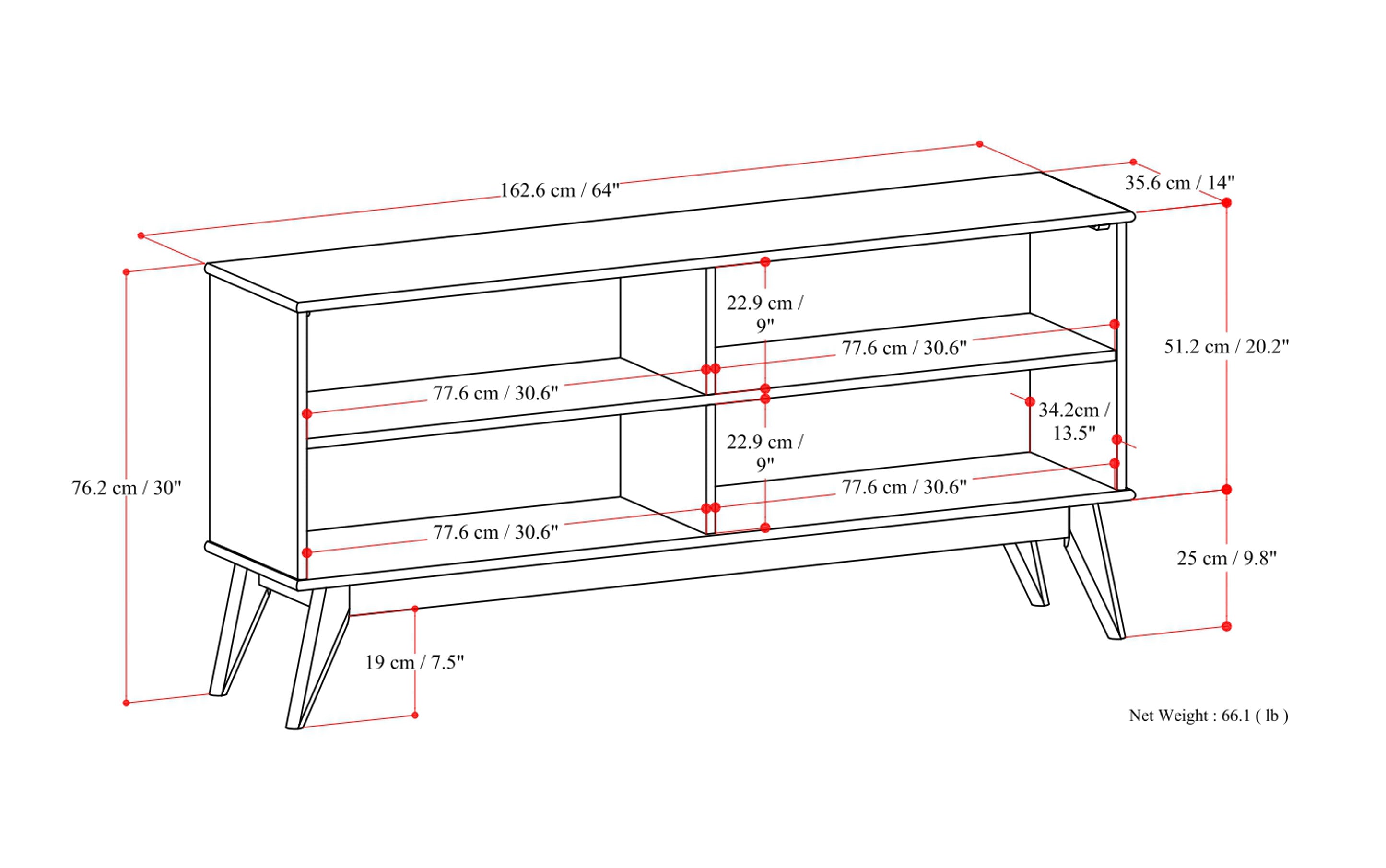 162.6 cm / 64"

35.6 cm / 14"

22.9 cm / 9"

77.6 cm / 30.6"

51.2 cm / 20.2"

77.6 cm / 30.6"

34.2cm / 13.5"

22.9 cm / 9"

77.6 cm / 30.6"

76.2 cm / 30"

77.6 cm / 30.6"

25 cm / 9.8"

19 cm / 7.5"

Net Weight : 66.1 ( lb )