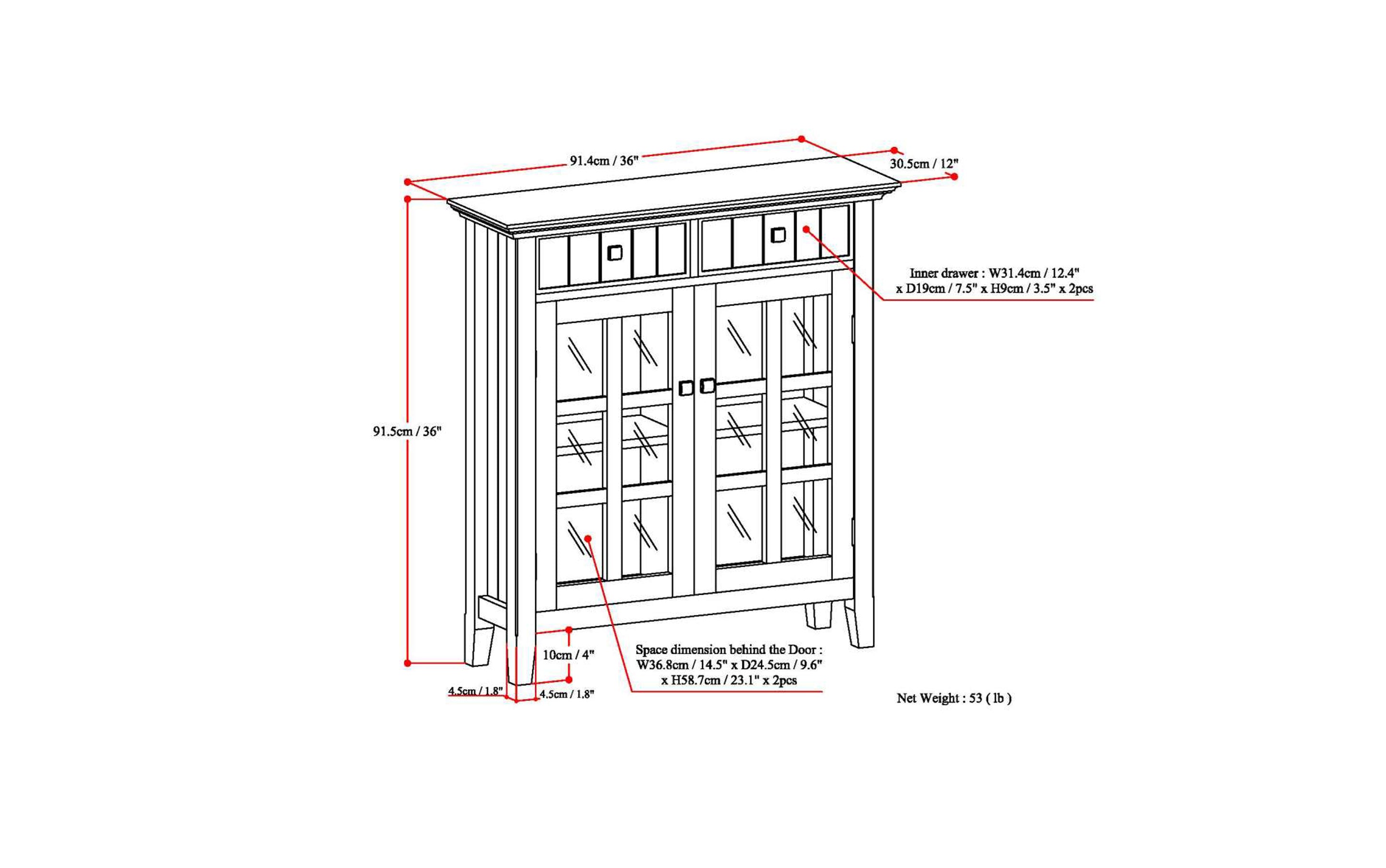 91.4cm / 36"

30.5cm / 12"

Inner drawer : W31.4cm / 12.4" x D19cm / 7.5" x H9cm / 3.5" x 2pcs

91.5cm / 36"

10cm / 4"

Space dimension behind the Door : W36.8cm / 14.5" x D24.5cm / 9.6" x H58.7cm / 23.1" x 2pcs

4.5cm / 1.8"

4.5cm / 1.8"

Net Weight : 53 ( lb )