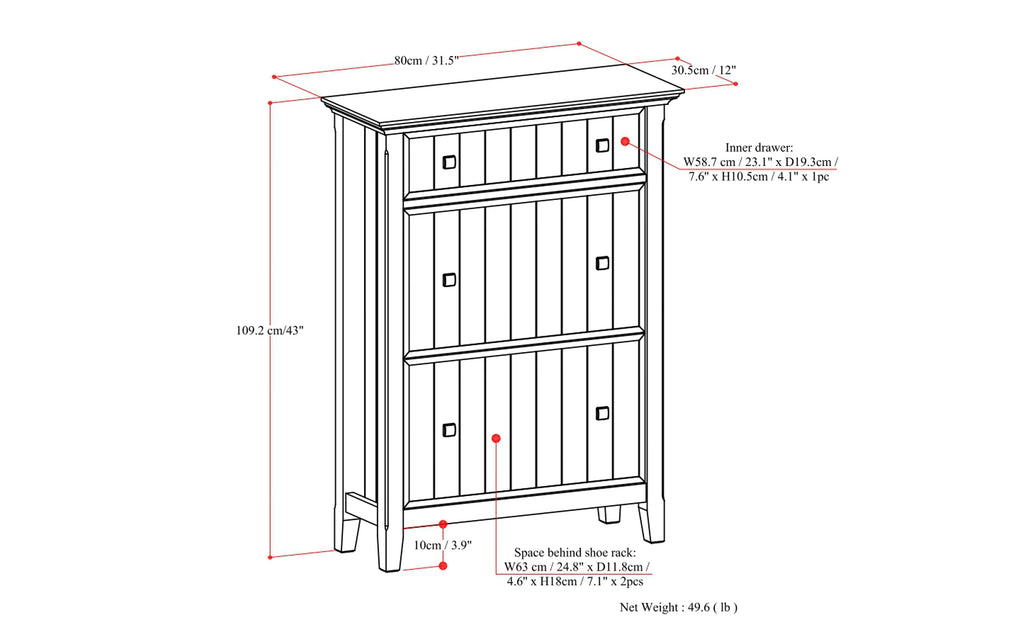 80cm / 31.5"

30.5cm / 12"

Inner drawer:
W58.7 cm / 23.1" x D19.3cm / 7.6" x H10.5cm / 4.1" x 1pc

109.2 cm/43"

10cm / 3.9"

Space behind shoe rack:
W63 cm / 24.8" x D11.8cm / 4.6" x H18cm / 7.1" x 2pcs

Net Weight : 49.6 ( lb )