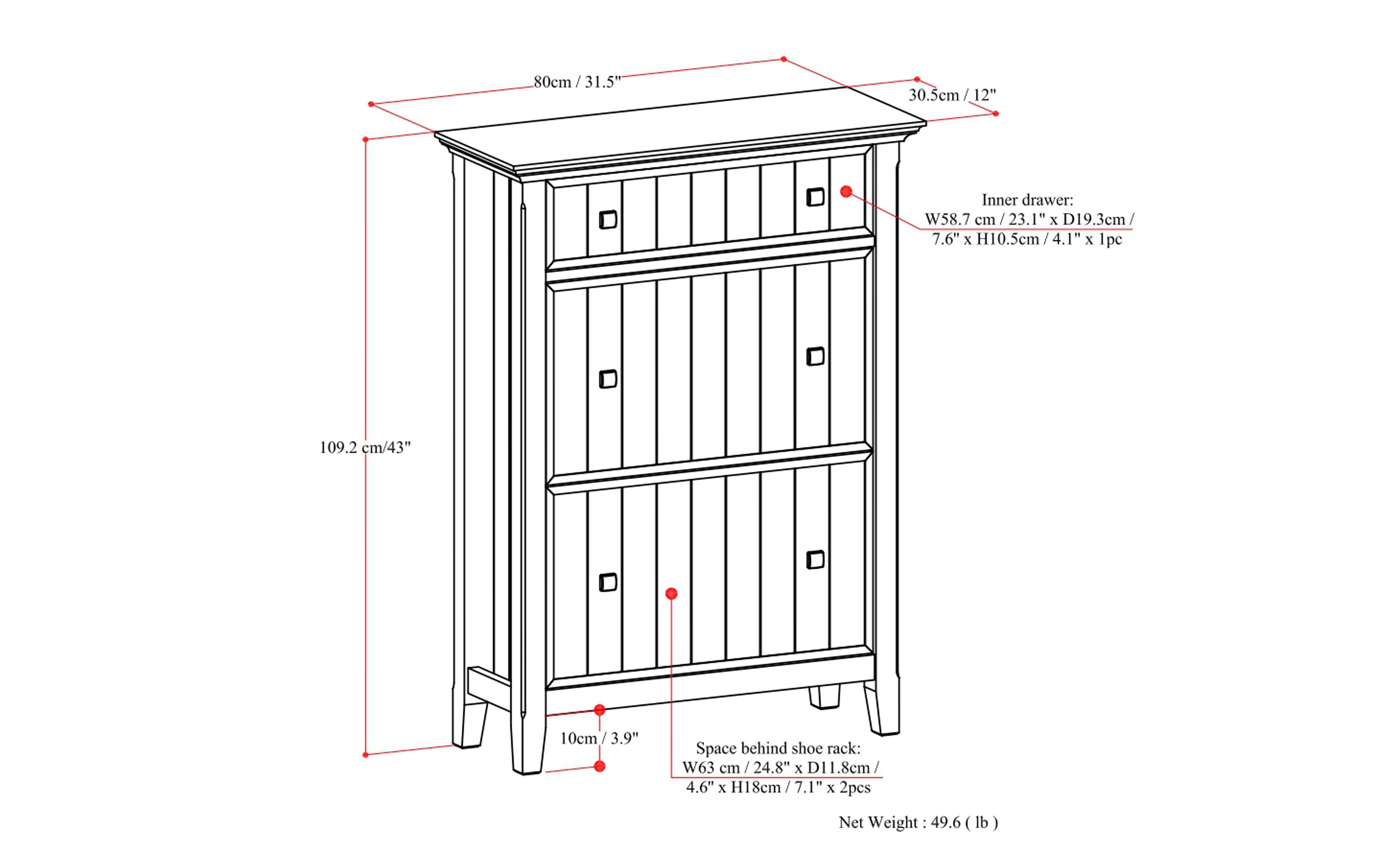 80cm / 31.5"

30.5cm / 12"

Inner drawer:
W58.7 cm / 23.1" x D19.3cm /
7.6" x H10.5cm / 4.1" x 1pc

109.2 cm/43"

10cm / 3.9"

Space behind shoe rack:
W63 cm / 24.8" x D11.8cm /
4.6" x H18cm / 7.1" x 2pcs

Net Weight : 49.6 ( lb )