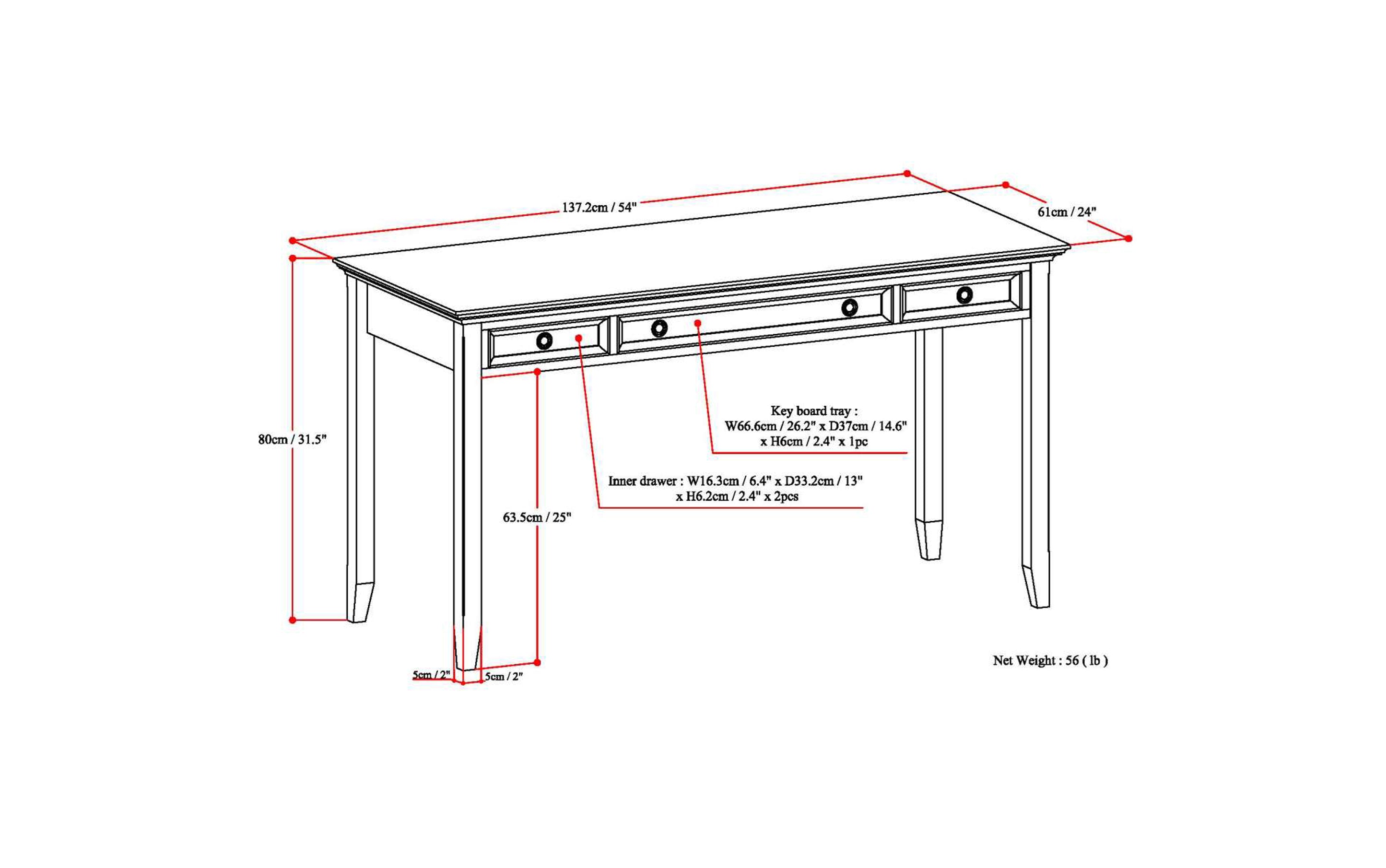 137.2cm / 54"

61cm / 24"

80cm / 31.5"

Key board tray : W66.6cm / 26.2" x D37cm / 14.6" x H6cm / 2.4" x 1pc

Inner drawer : W16.3cm / 6.4" x D33.2cm / 13" x H6.2cm / 2.4" x 2pcs

63.5cm / 25"

5cm / 2"

5cm / 2"

Net Weight : 56 ( lb )