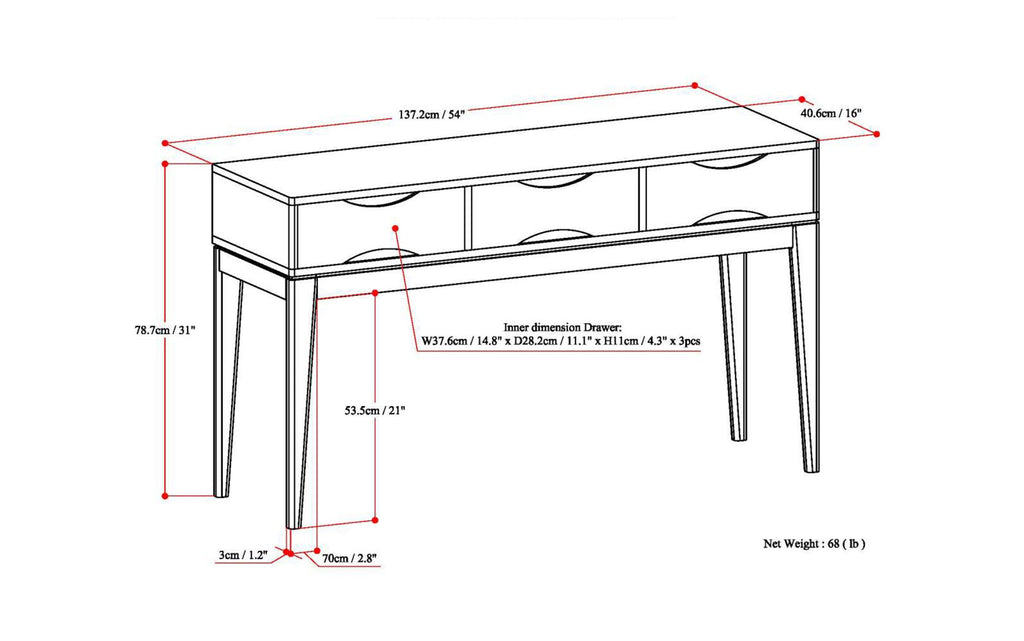 137.2cm / 54"

40.6cm / 16"

78.7cm / 31"

Inner dimension Drawer:
W37.6cm / 14.8" x D28.2cm / 11.1" x H11cm / 4.3" x 3pcs

53.5cm / 21"

3cm / 1.2"

70cm / 2.8"

Net Weight : 68 ( lb )