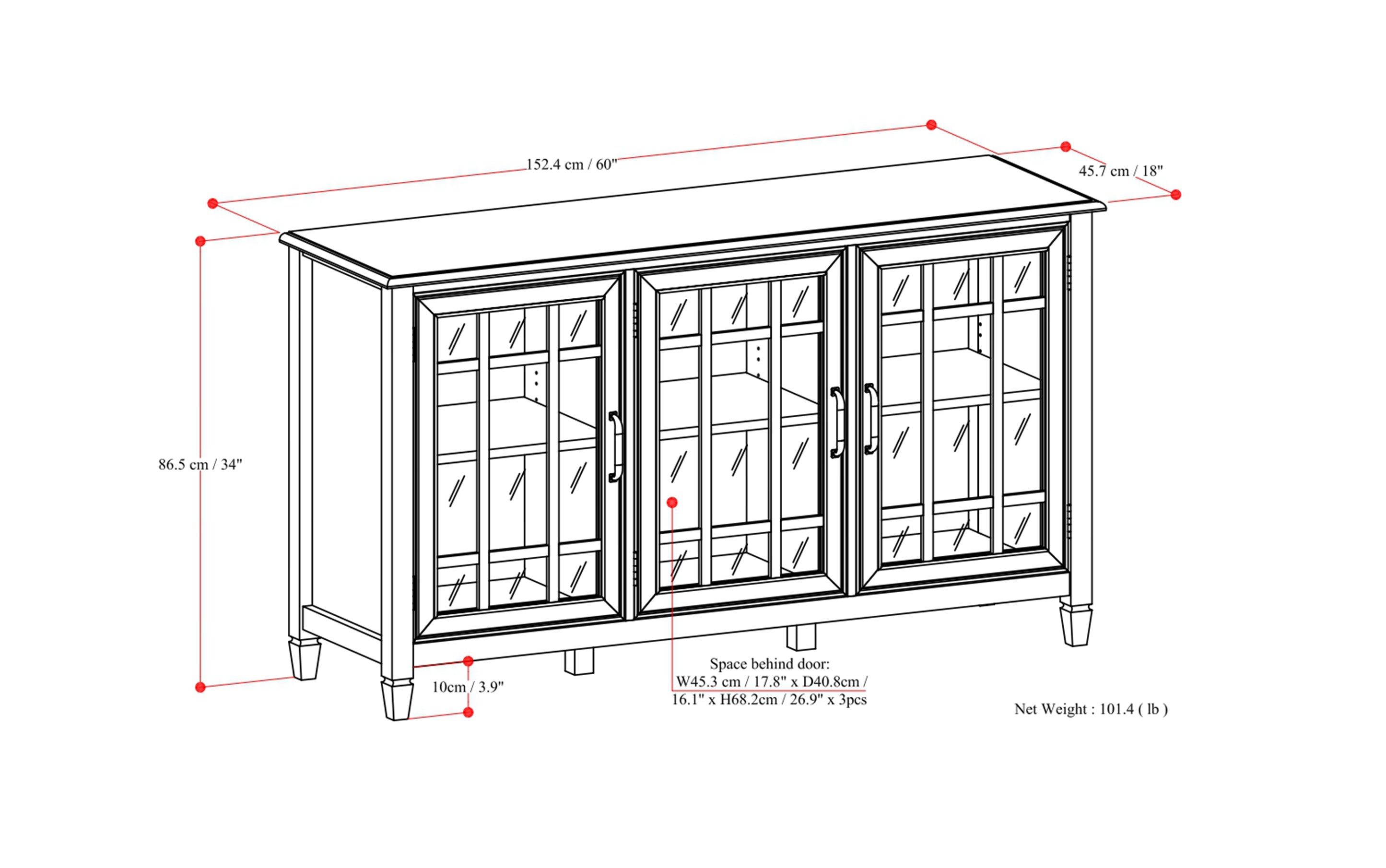 152.4 cm / 60"

45.7 cm / 18"

86.5 cm / 34"

10cm / 3.9"

Space behind door:
W45.3 cm / 17.8" x D40.8cm / 16.1" x H68.2cm / 26.9" x 3pcs

Net Weight : 101.4 ( lb )