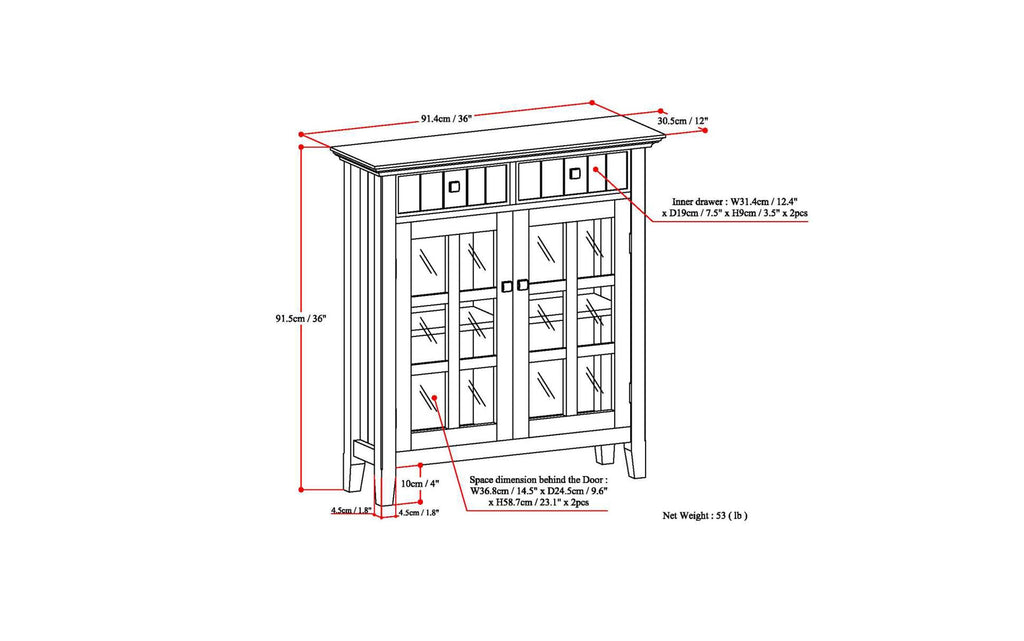 91.4cm / 36"

30.5cm / 12"

Inner drawer : W31.4cm / 12.4" x D19cm / 7.5" x H9cm / 3.5" x 2pcs

91.5cm / 36"

10cm / 4"

Space dimension behind the Door : W36.8cm / 14.5" x D24.5cm / 9.6" x H58.7cm / 23.1" x 2pcs

4.5cm / 1.8"

4.5cm / 1.8"

Net Weight : 53 ( lb )