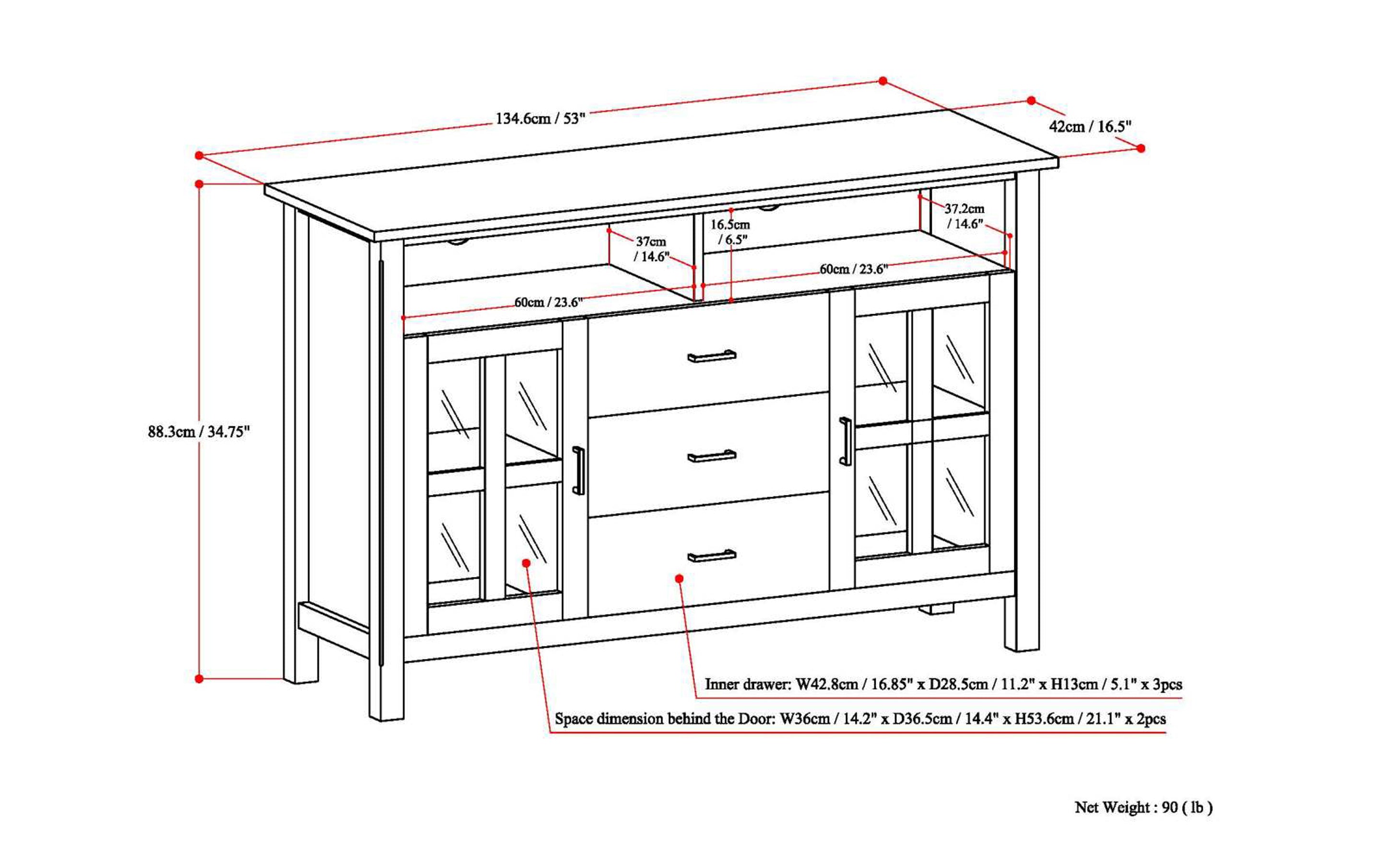 134.6cm / 53"

42cm / 16.5"

37.2cm / 14.6"

16.5cm / 6.5"

37cm / 14.6"

60cm / 23.6"

60cm / 23.6"

88.3cm / 34.75"

Inner drawer: W42.8cm / 16.85" x D28.5cm / 11.2" x H13cm / 5.1" x 3pcs

Space dimension behind the Door: W36cm / 14.2" x D36.5cm / 14.4" x H53.6cm / 21.1" x 2pcs

Net Weight : 90 ( lb )