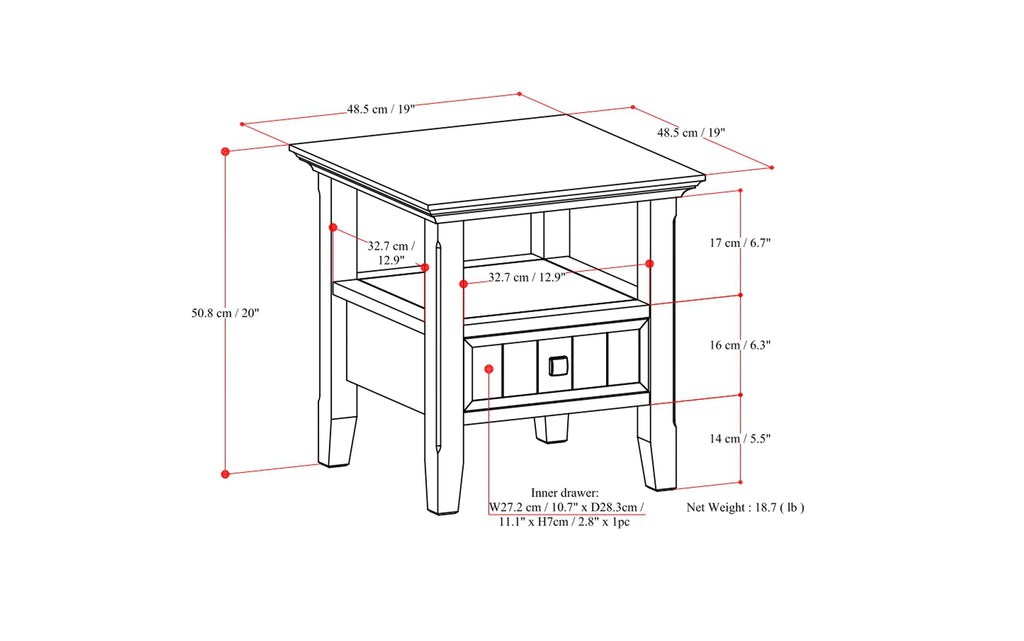 48.5 cm / 19"

48.5 cm / 19"

50.8 cm / 20"

32.7 cm / 12.9"

32.7 cm / 12.9"

17 cm / 6.7"

16 cm / 6.3"

14 cm / 5.5"

Inner drawer:
W27.2 cm / 10.7" x D28.3cm / 11.1" x H7cm / 2.8" x 1pc

Net Weight : 18.7 ( lb )