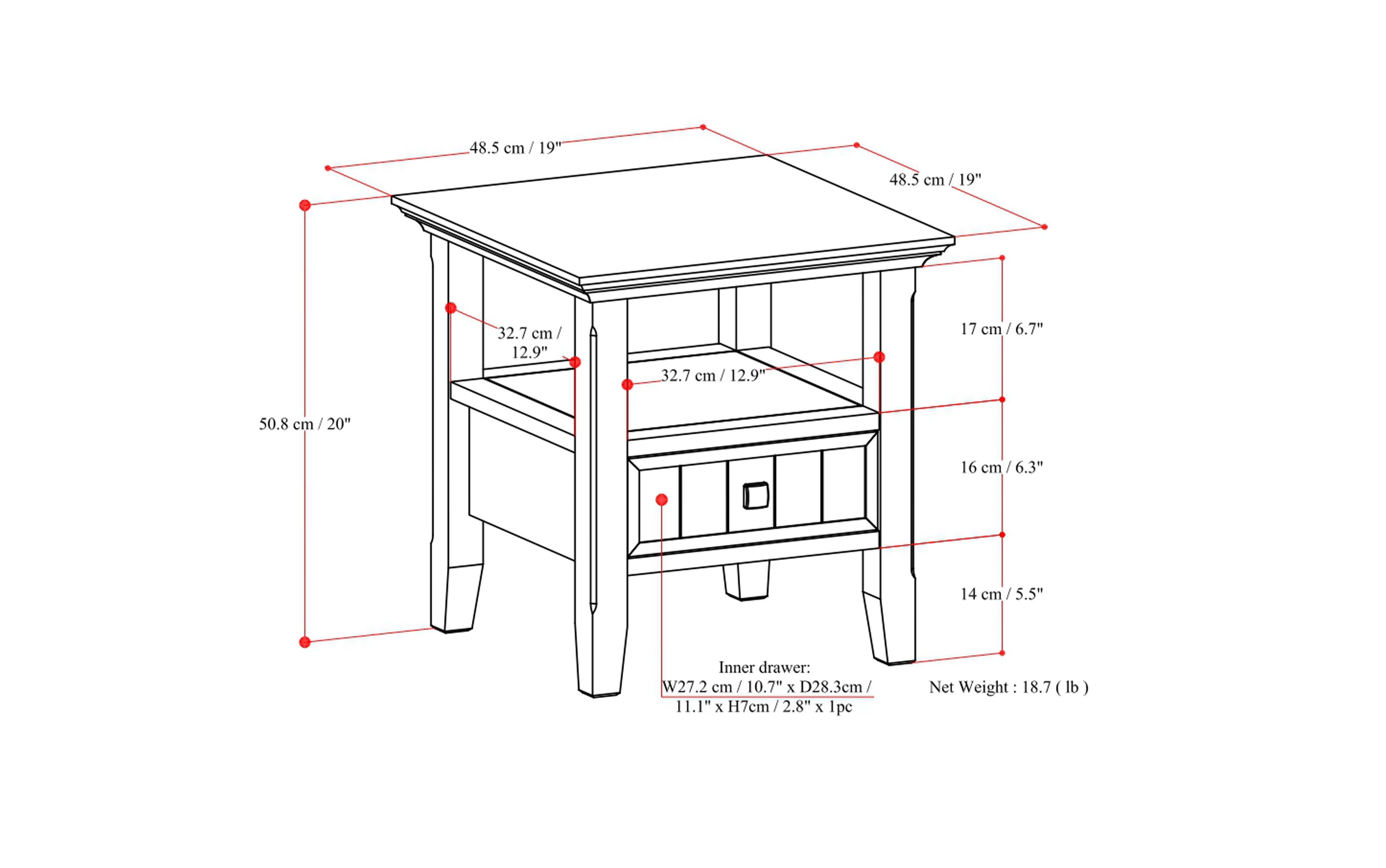 48.5 cm / 19"

48.5 cm / 19"

50.8 cm / 20"

32.7 cm / 12.9"

32.7 cm / 12.9"

17 cm / 6.7"

16 cm / 6.3"

14 cm / 5.5"

Inner drawer:
W27.2 cm / 10.7" x D28.3cm / 11.1" x H7cm / 2.8" x 1pc

Net Weight : 18.7 ( lb )