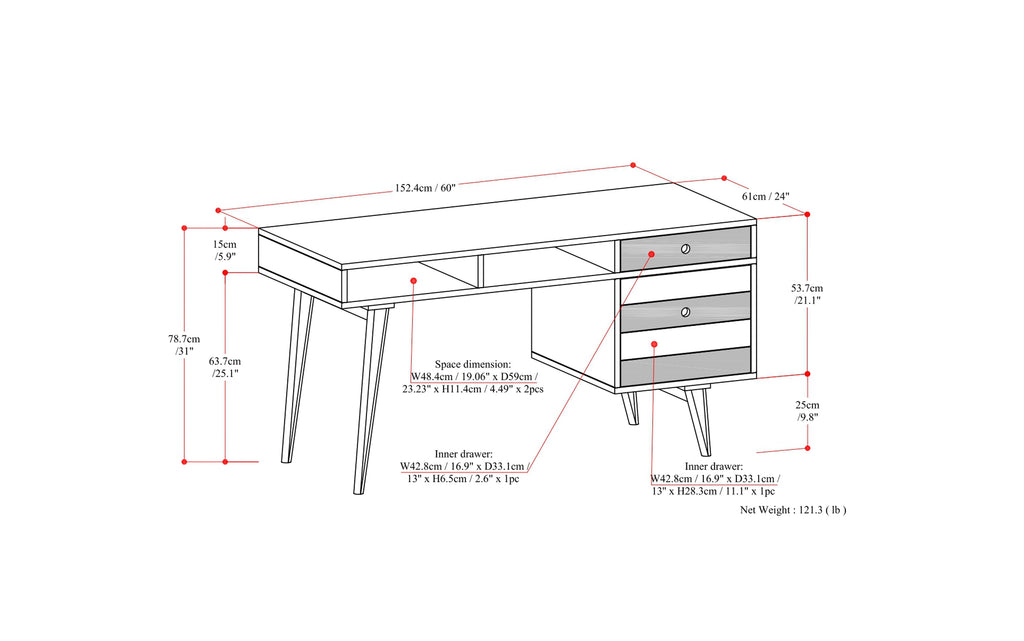 152.4cm / 60"

61cm / 24"

15cm
/5.9"

78.7cm
/31"

63.7cm
/25.1"

53.7cm
/21.1"

25cm
/9.8"

Space dimension:
W48.4cm / 19.06" x D59cm /
23.23" x H11.4cm / 4.49" x 2pcs

Inner drawer:
W42.8cm / 16.9" x D33.1cm /
13" x H6.5cm / 2.6" x 1pc

Inner drawer:
W42.8cm / 16.9" x D33.1cm /
13" x H28.3cm / 11.1" x 1pc

Net Weight : 121.3 ( lb )