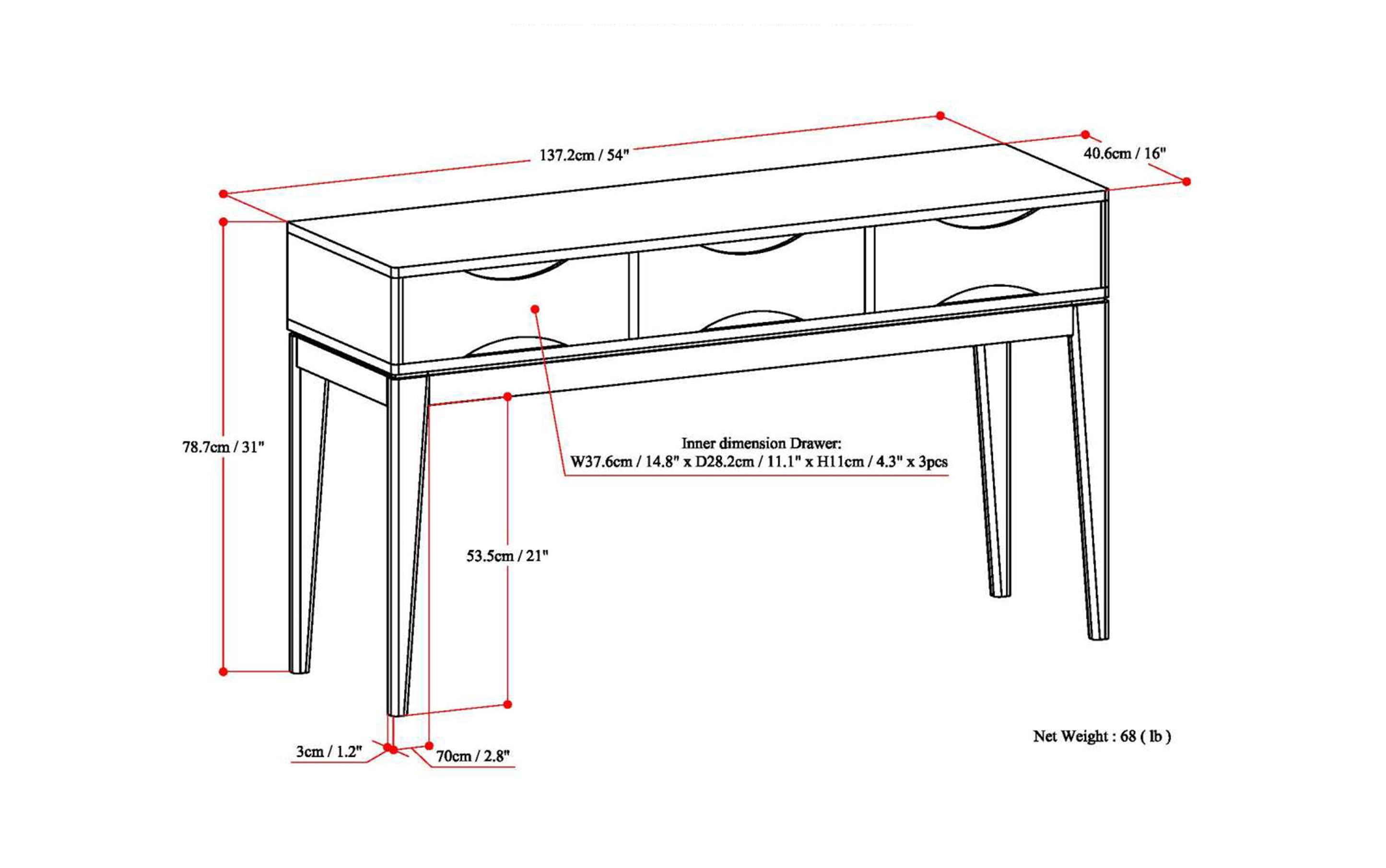 137.2cm / 54"

40.6cm / 16"

78.7cm / 31"

Inner dimension Drawer:
W37.6cm / 14.8" x D28.2cm / 11.1" x H11cm / 4.3" x 3pcs

53.5cm / 21"

3cm / 1.2"

70cm / 2.8"

Net Weight : 68 ( lb )