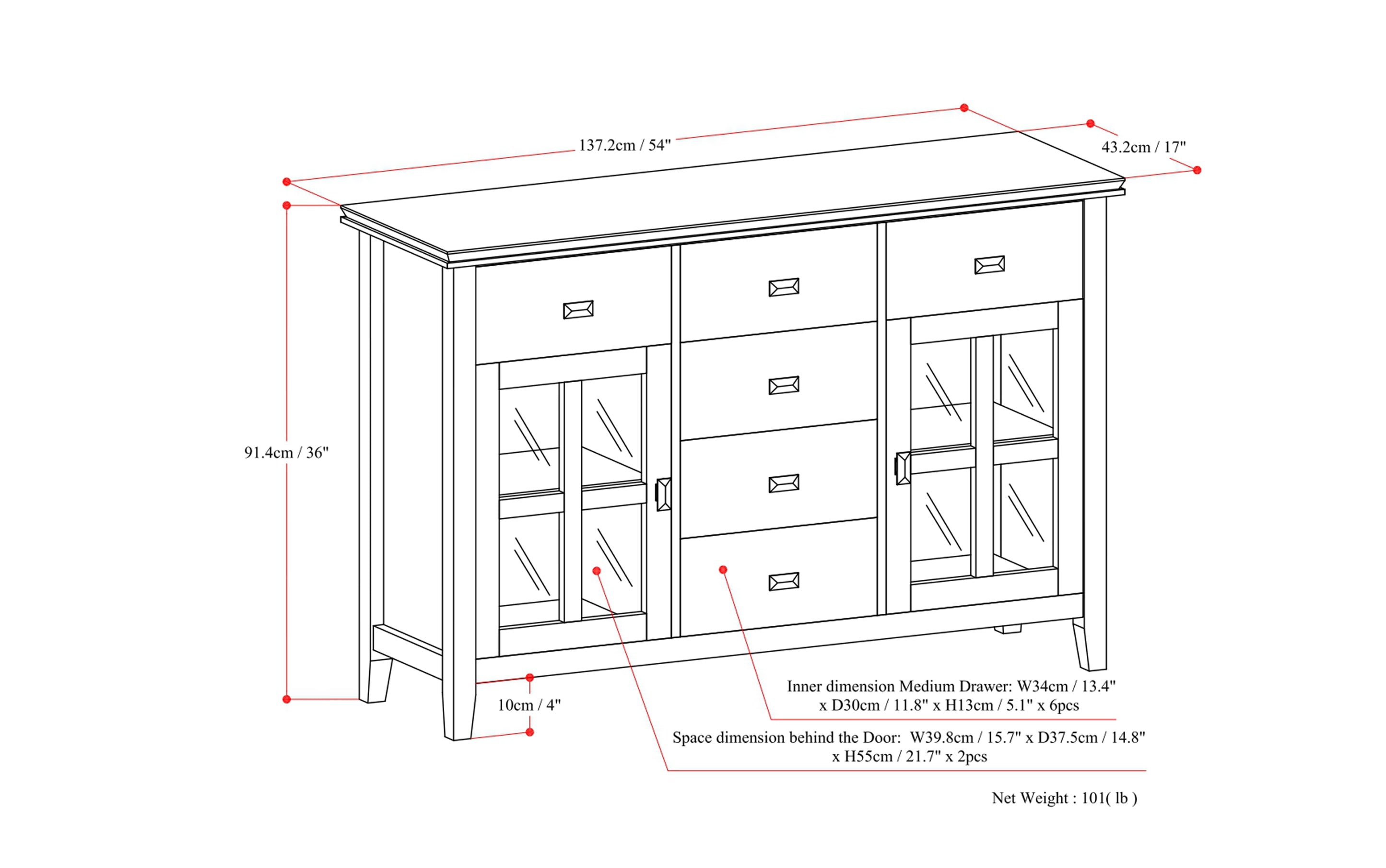 137.2cm / 54"

43.2cm / 17"

91.4cm / 36"

10cm / 4"

Inner dimension Medium Drawer: W34cm / 13.4" x D30cm / 11.8" x H13cm / 5.1" x 6pcs

Space dimension behind the Door: W39.8cm / 15.7" x D37.5cm / 14.8" x H55cm / 21.7" x 2pcs

Net Weight : 101( lb )