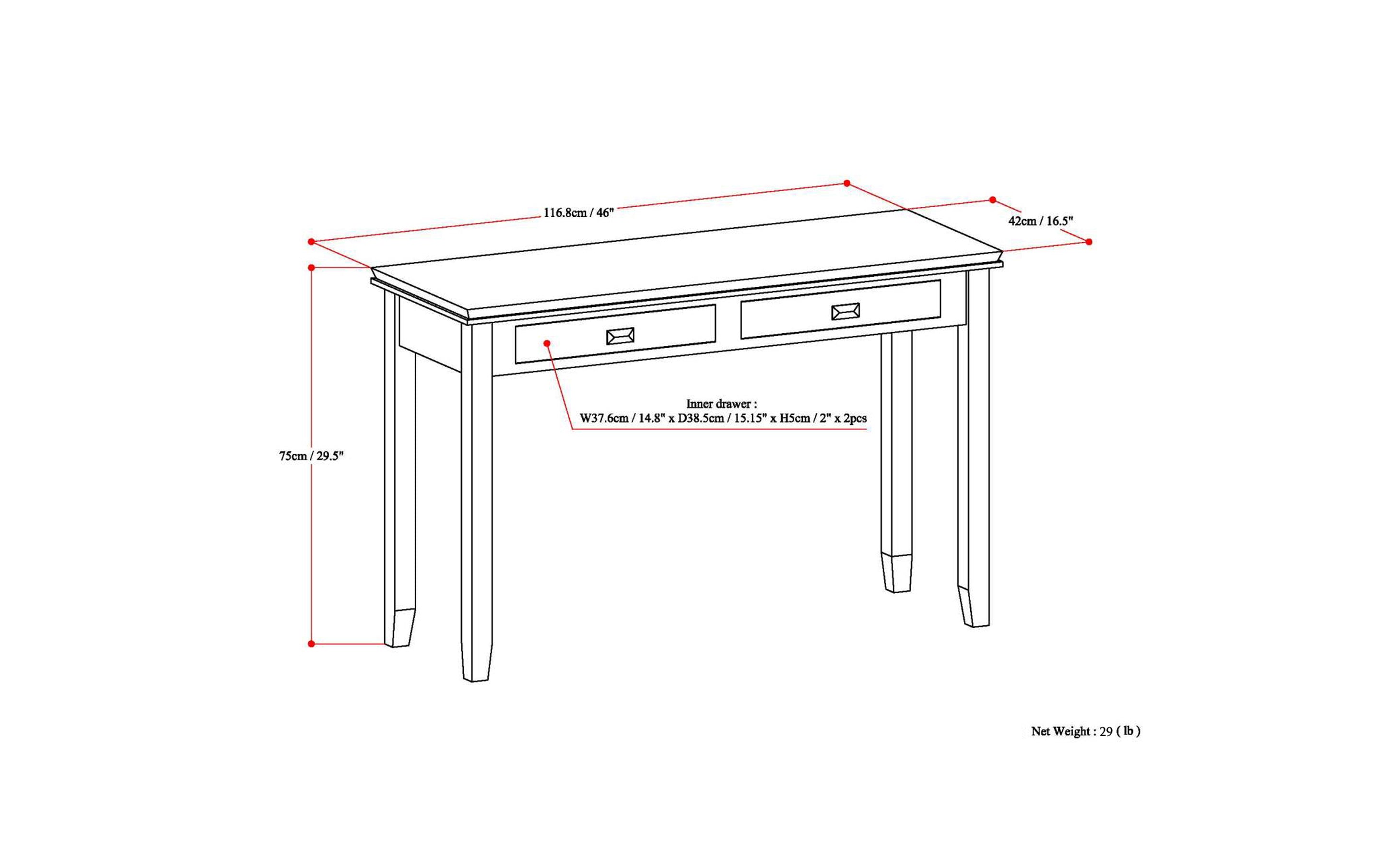 116.8cm / 46"

42cm / 16.5"

75cm / 29.5"

Inner drawer :
W37.6cm / 14.8" x D38.5cm / 15.15" x H5cm / 2" x 2pcs

Net Weight : 29 ( lb )