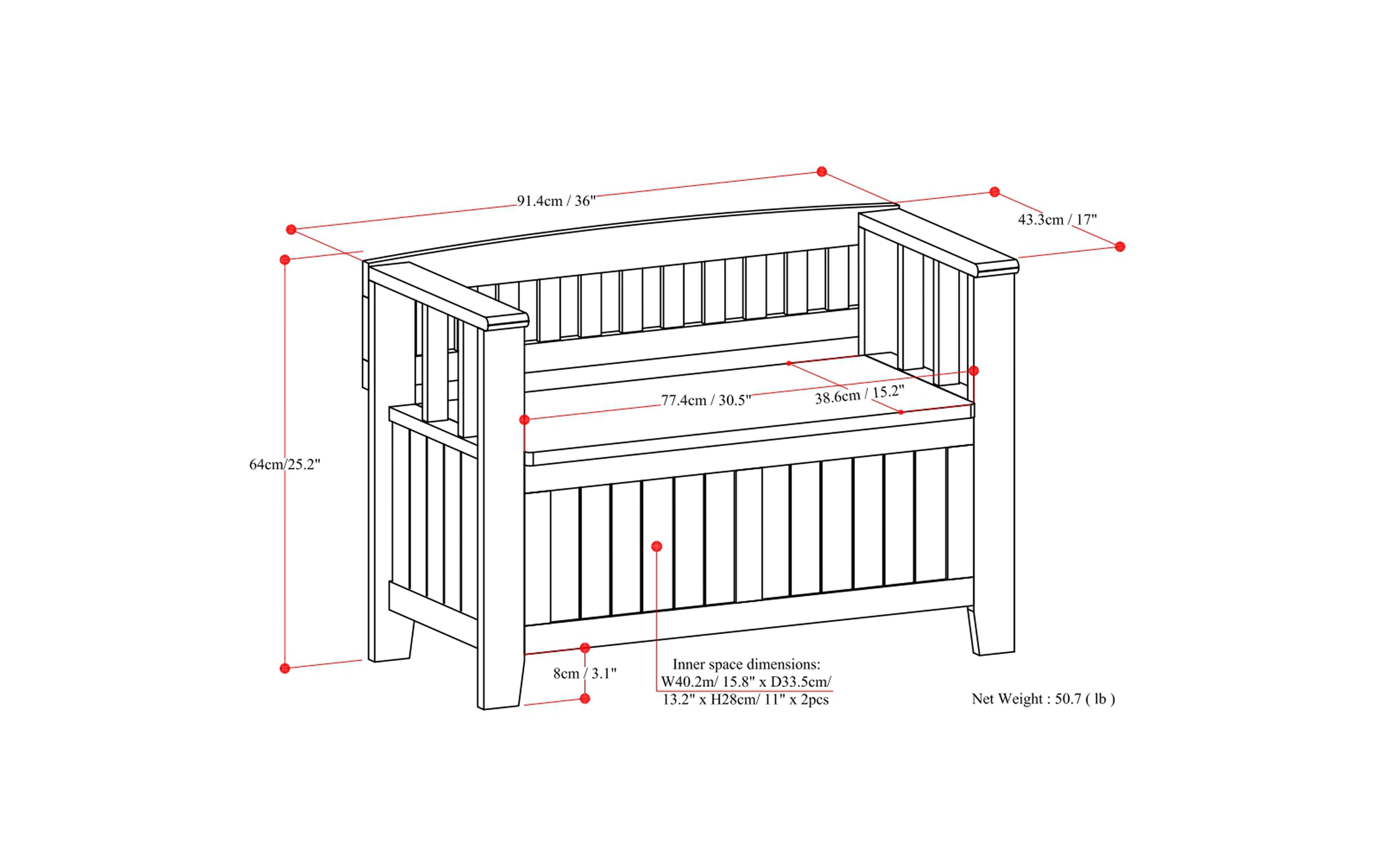 91.4cm / 36"

43.3cm / 17"

64cm/25.2"

77.4cm / 30.5"

38.6cm / 15.2"

8cm / 3.1"

Inner space dimensions: W40.2m/ 15.8" x D33.5cm/ 13.2" x H28cm/ 11" x 2pcs

Net Weight : 50.7 ( lb )