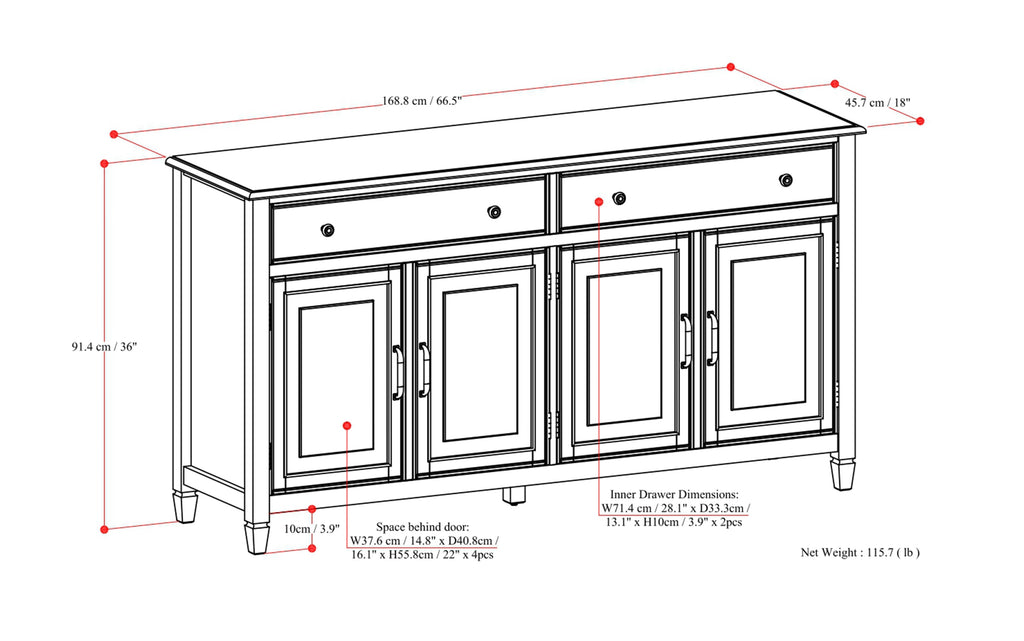 168.8 cm / 66.5"

45.7 cm / 18"

91.4 cm / 36"

10cm / 3.9"

Space behind door:
W37.6 cm / 14.8" x D40.8cm / 16.1" x H55.8cm / 22" x 4pcs

Inner Drawer Dimensions:
W71.4 cm / 28.1" x D33.3cm / 13.1" x H10cm / 3.9" x 2pcs

Net Weight : 115.7 ( lb )