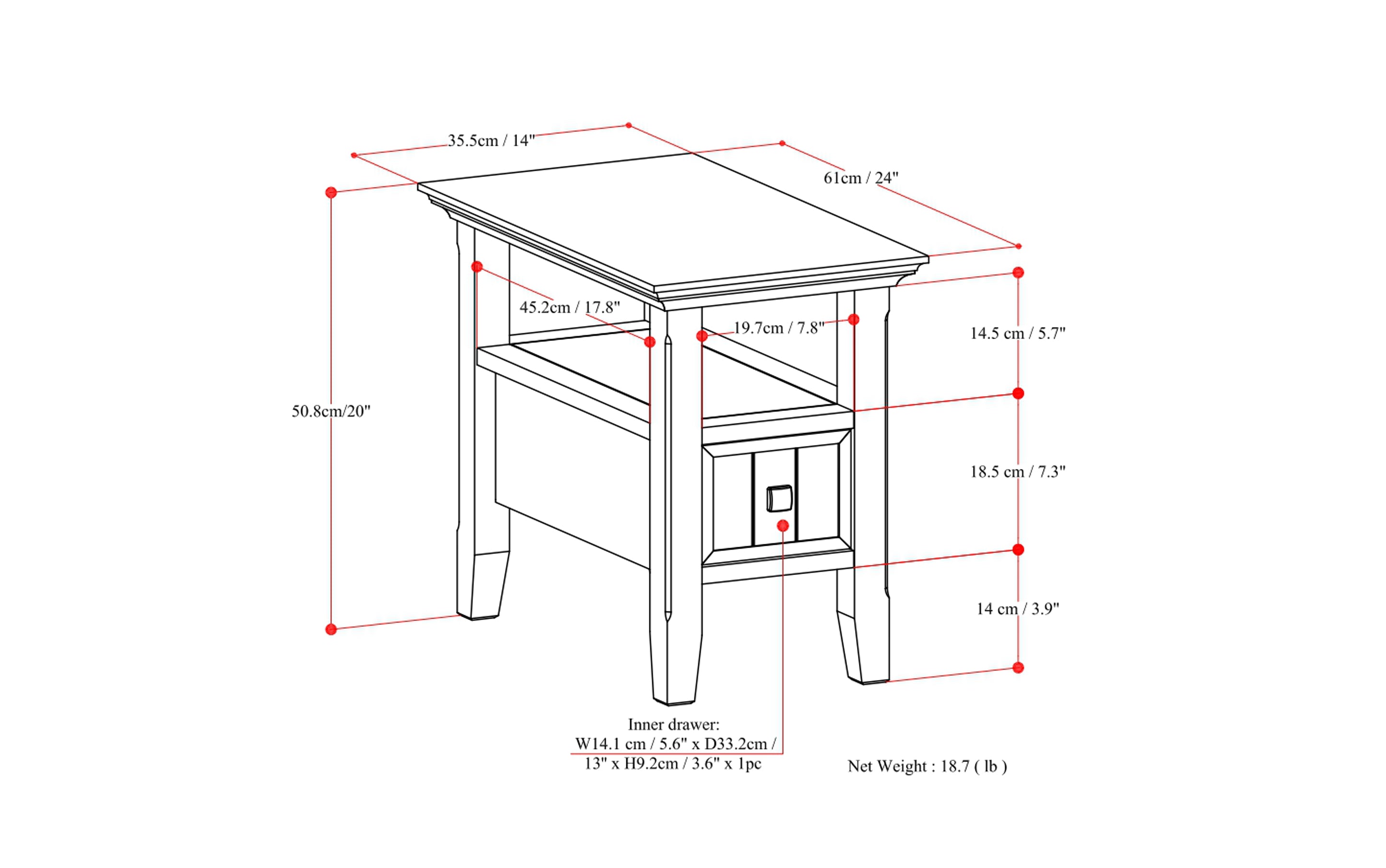 35.5cm / 14"

61cm / 24"

50.8cm/20"

45.2cm / 17.8"

19.7cm / 7.8"

14.5 cm / 5.7"

18.5 cm / 7.3"

14 cm / 3.9"

Inner drawer:
W14.1 cm / 5.6" x D33.2cm / 13" x H9.2cm / 3.6" x 1pc

Net Weight : 18.7 ( lb )