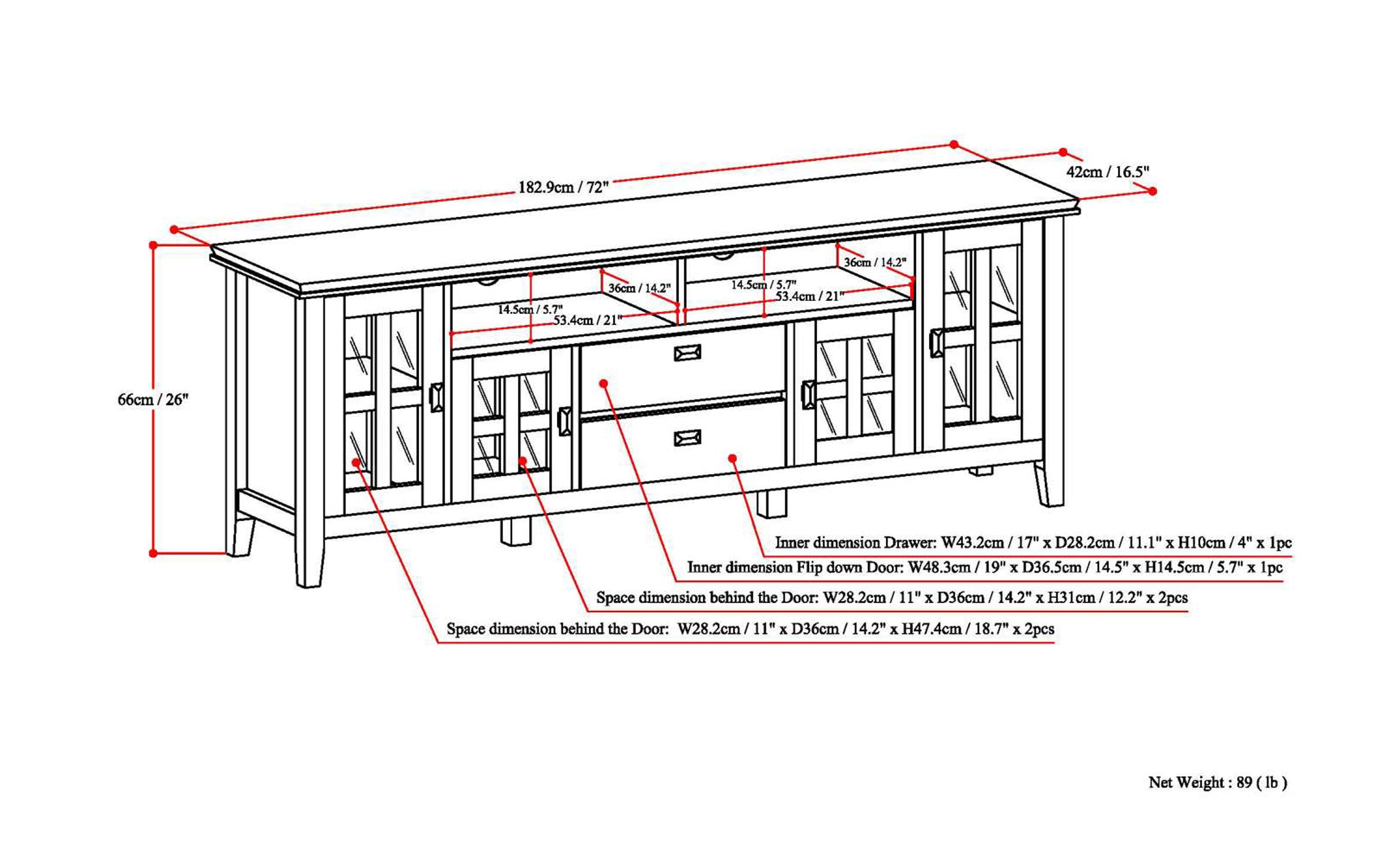 182.9cm / 72"

42cm / 16.5"

66cm / 26"

36cm / 14.2"

14.5cm / 5.7"

53.4cm / 21"

36cm / 14.2"

14.5cm / 5.7"

53.4cm / 21"

Inner dimension Drawer: W43.2cm / 17" x D28.2cm / 11.1" x H10cm / 4" x 1pc

Inner dimension Flip down Door: W48.3cm / 19" x D36.5cm / 14.5" x H14.5cm / 5.7" x 1pc

Space dimension behind the Door: W28.2cm / 11" x D36cm / 14.2" x H31cm / 12.2" x 2pcs

Space dimension behind the Door: W28.2cm / 11" x D36cm / 14.2" x H47.4cm / 18.7" x 2pcs

Net Weight : 89 ( lb )