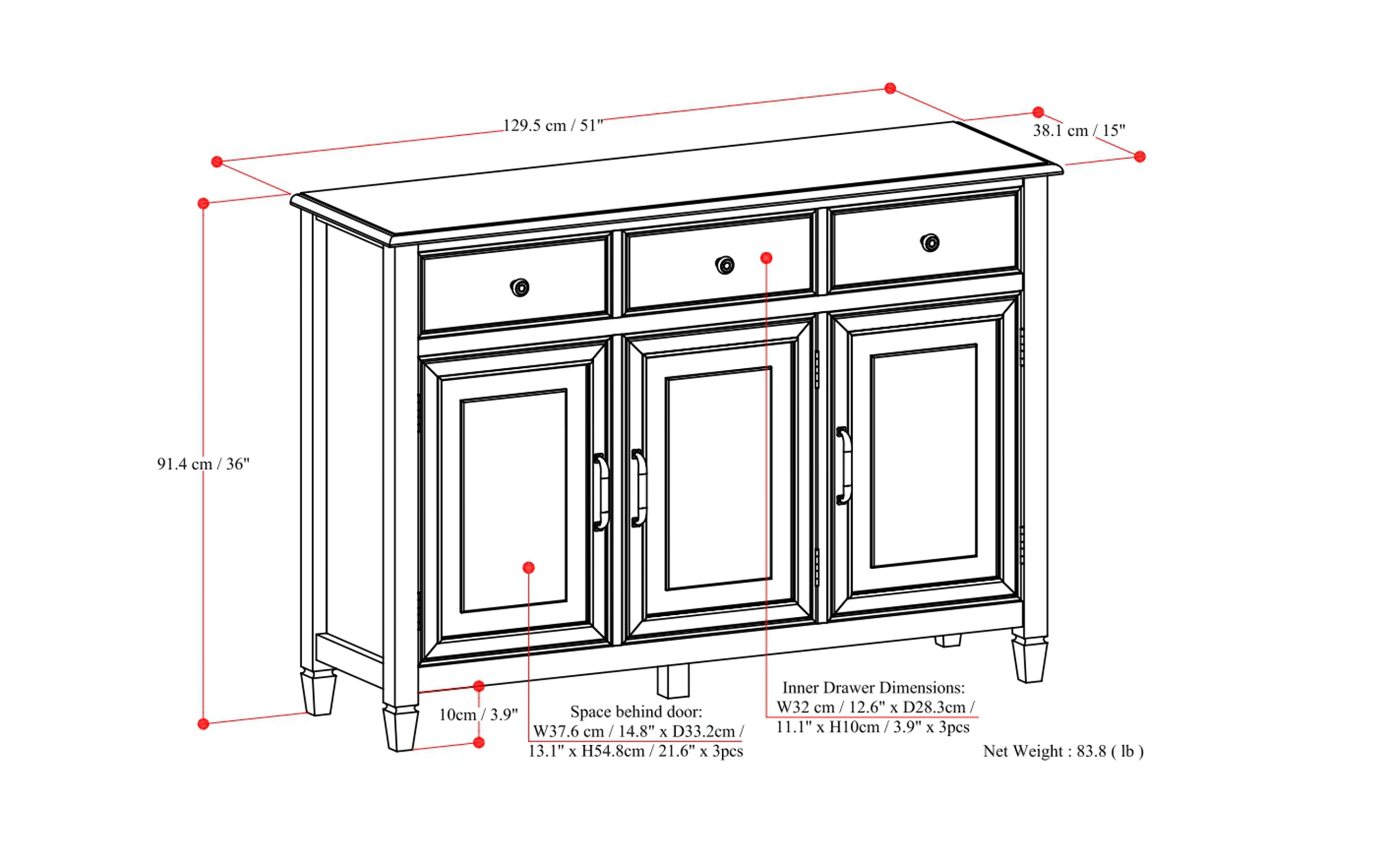 129.5 cm / 51"

38.1 cm / 15"

91.4 cm / 36"

10cm / 3.9"

Space behind door:
W37.6 cm / 14.8" x D33.2cm / 13.1" x H54.8cm / 21.6" x 3pcs

Inner Drawer Dimensions:
W32 cm / 12.6" x D28.3cm / 11.1" x H10cm / 3.9" x 3pcs

Net Weight : 83.8 ( lb )