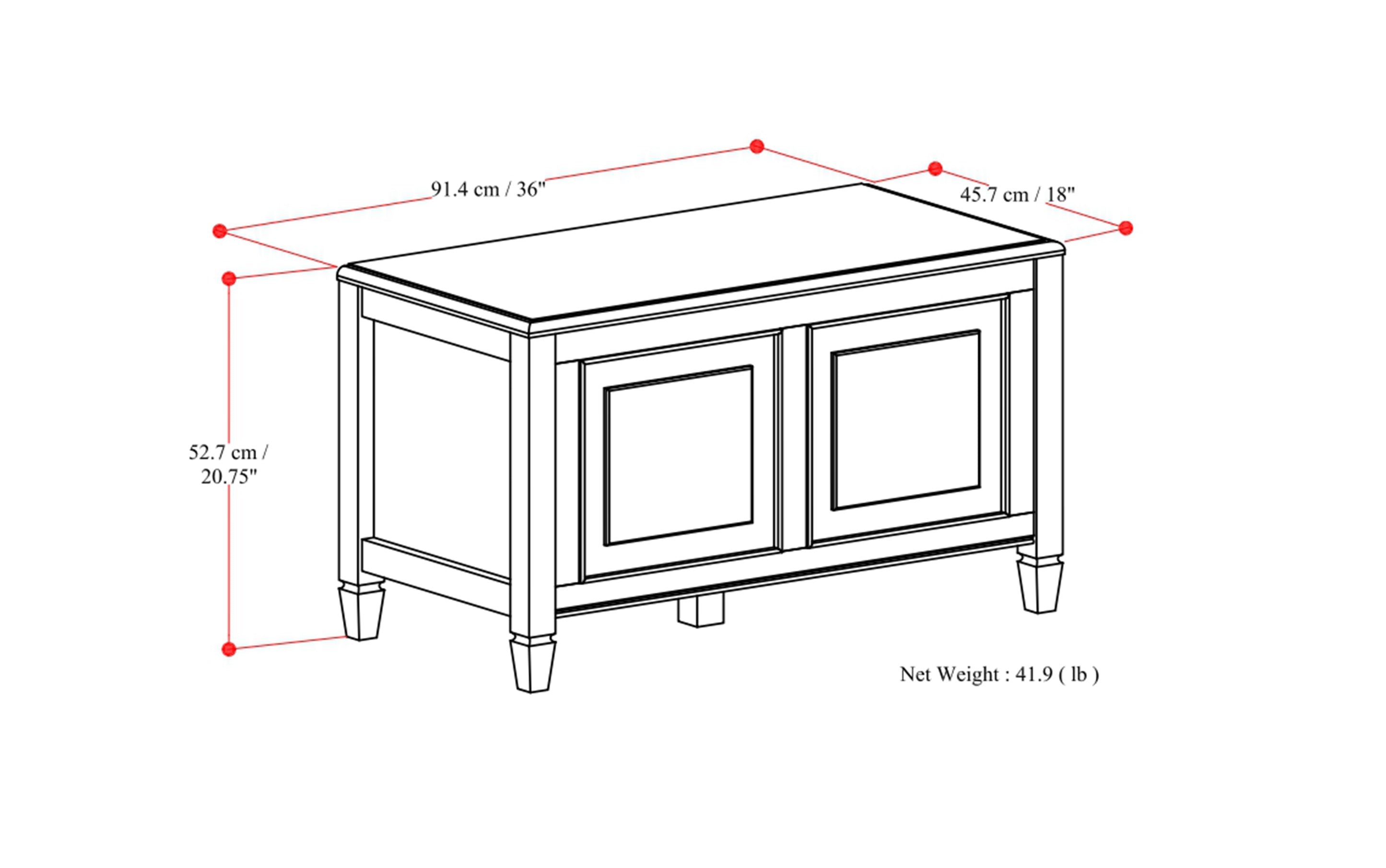 91.4 cm / 36"

45.7 cm / 18"

52.7 cm / 20.75"

Net Weight : 41.9 ( lb )