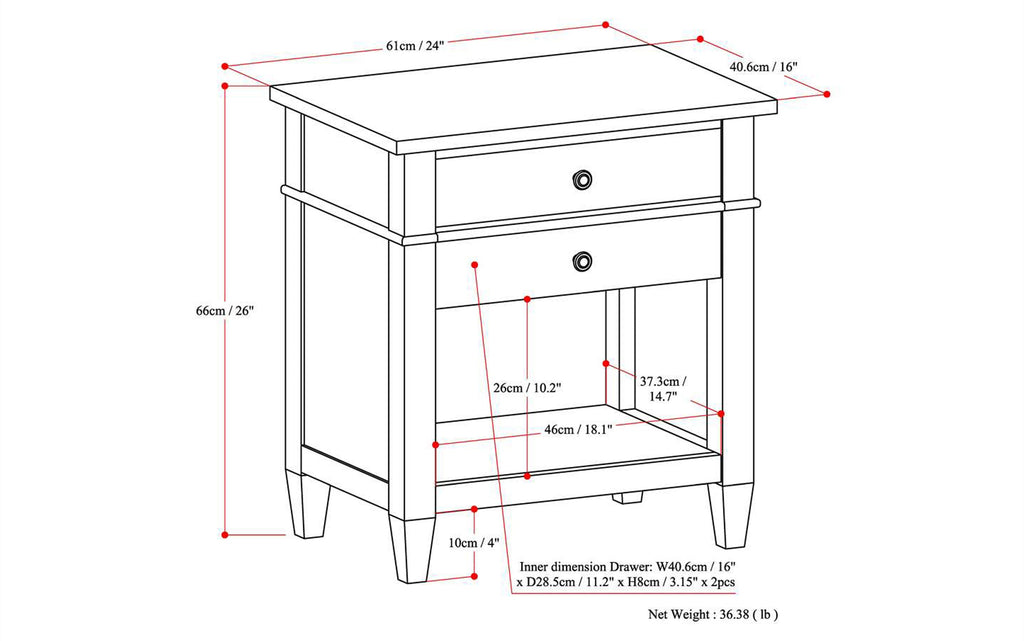 61cm / 24"

40.6cm / 16"

66cm / 26"

26cm / 10.2"

37.3cm / 14.7"

46cm / 18.1"

10cm / 4"

Inner dimension Drawer: W40.6cm / 16" x D28.5cm / 11.2" x H8cm / 3.15" x 2pcs

Net Weight : 36.38 ( lb )