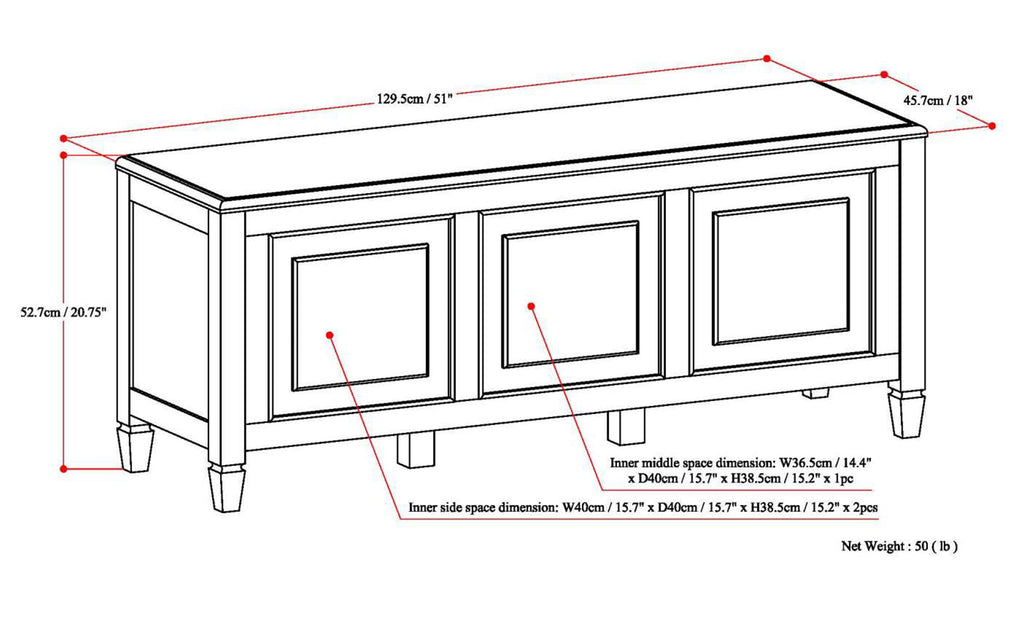 129.5cm / 51"

45.7cm / 18"

52.7cm / 20.75"

Inner middle space dimension: W36.5cm / 14.4" x D40cm / 15.7" x H38.5cm / 15.2" x 1pc

Inner side space dimension: W40cm / 15.7" x D40cm / 15.7" x H38.5cm / 15.2" x 2pcs

Net Weight : 50 ( lb )