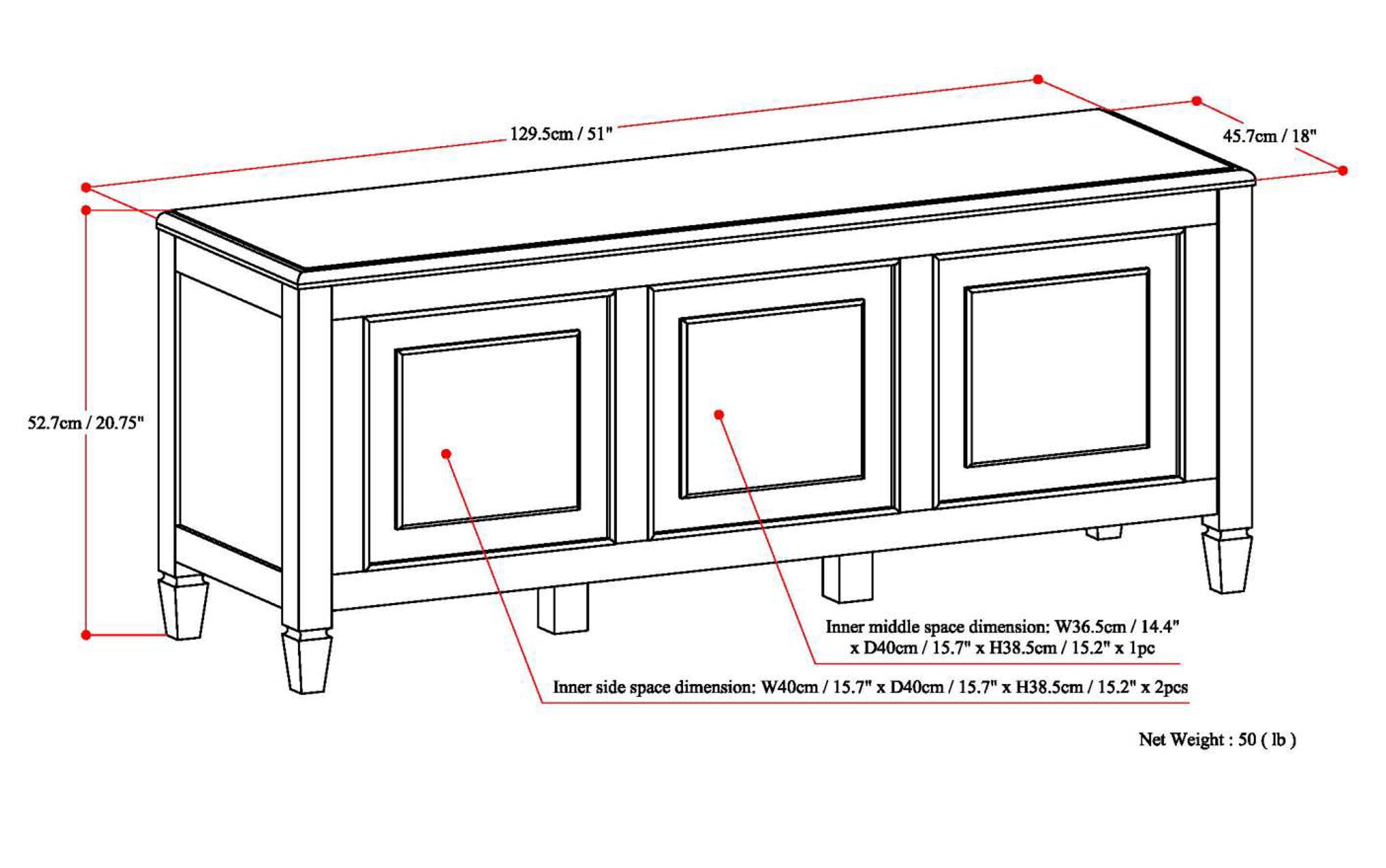 129.5cm / 51"

45.7cm / 18"

52.7cm / 20.75"

Inner middle space dimension: W36.5cm / 14.4" x D40cm / 15.7" x H38.5cm / 15.2" x 1pc

Inner side space dimension: W40cm / 15.7" x D40cm / 15.7" x H38.5cm / 15.2" x 2pcs

Net Weight : 50 ( lb )