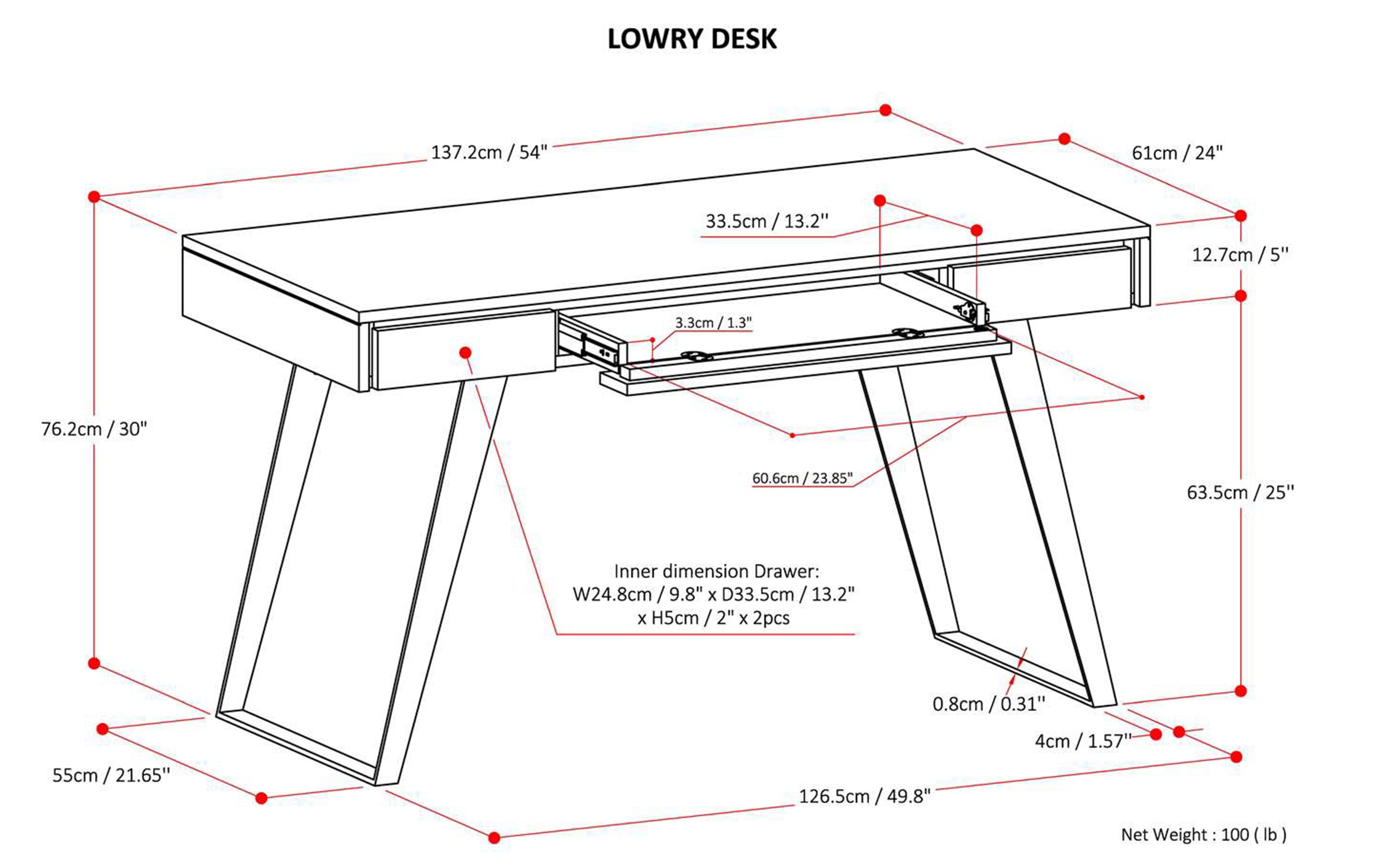 LOWRY DESK

137.2cm / 54"

61cm / 24"

33.5cm / 13.2''

12.7cm / 5''

3.3cm / 1.3"

76.2cm / 30"

60.6cm / 23.85"

63.5cm / 25''

Inner dimension Drawer:
W24.8cm / 9.8" x D33.5cm / 13.2"
x H5cm / 2" x 2pcs

0.8cm / 0.31''

4cm / 1.57''

55cm / 21.65''

126.5cm / 49.8"

Net Weight : 100 ( lb )