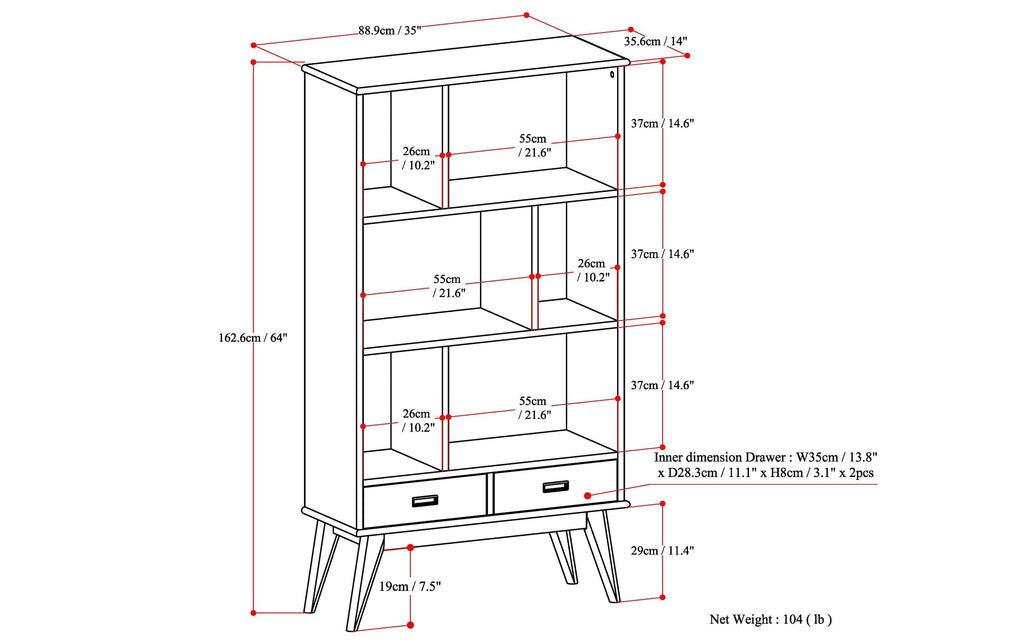 88.9cm / 35"

35.6cm / 14"

162.6cm / 64"

26cm / 10.2"

55cm / 21.6"

37cm / 14.6"

55cm / 21.6"

26cm / 10.2"

37cm / 14.6"

26cm / 10.2"

55cm / 21.6"

37cm / 14.6"

Inner dimension Drawer : W35cm / 13.8" x D28.3cm / 11.1" x H8cm / 3.1" x 2pcs

29cm / 11.4"

19cm / 7.5"

Net Weight : 104 ( lb )