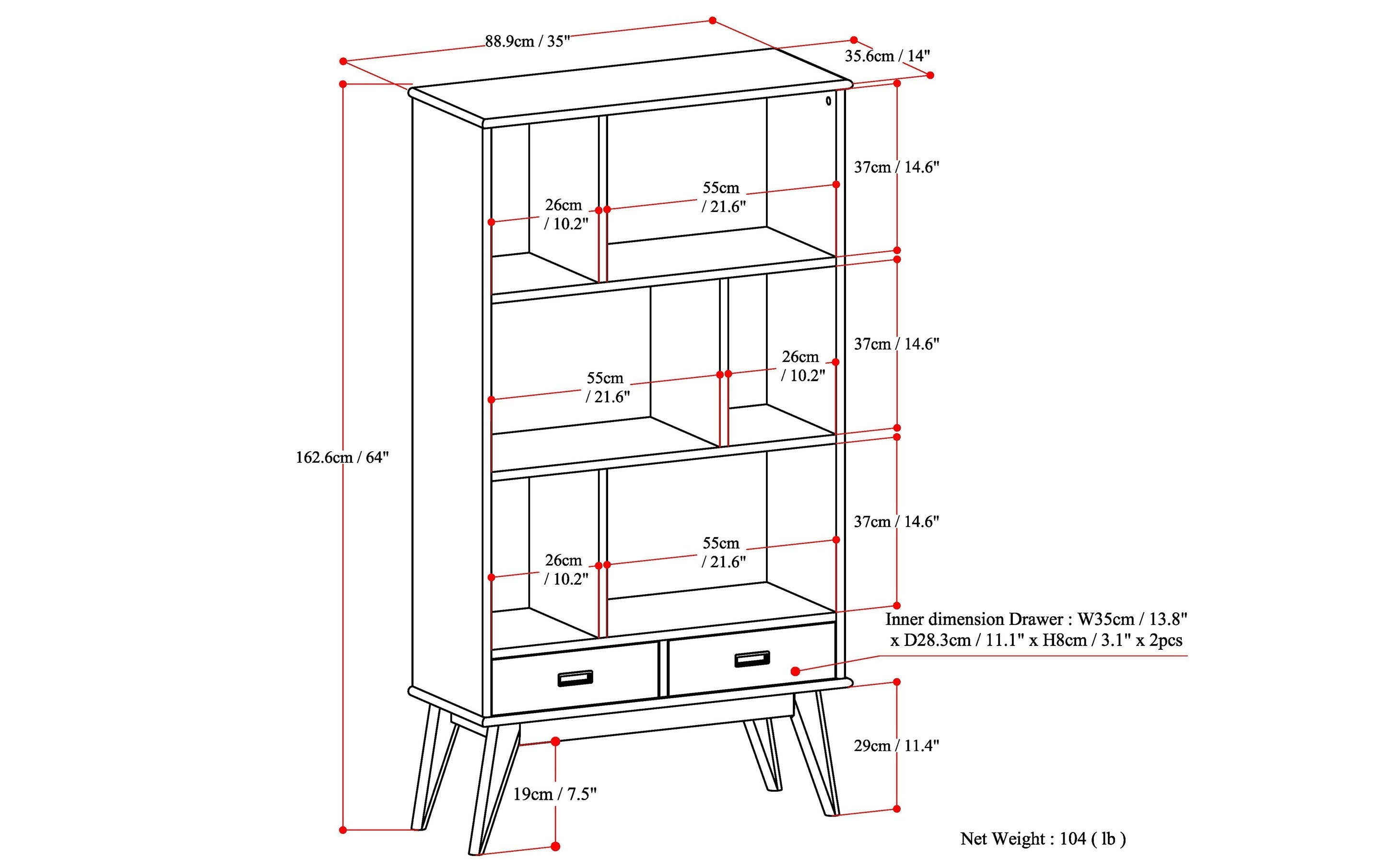 88.9cm / 35"

35.6cm / 14"

37cm / 14.6"

26cm / 10.2"

55cm / 21.6"

162.6cm / 64"

37cm / 14.6"

55cm / 21.6"

26cm / 10.2"

37cm / 14.6"

26cm / 10.2"

55cm / 21.6"

Inner dimension Drawer : W35cm / 13.8" x D28.3cm / 11.1" x H8cm / 3.1" x 2pcs

29cm / 11.4"

19cm / 7.5"

Net Weight : 104 ( lb )