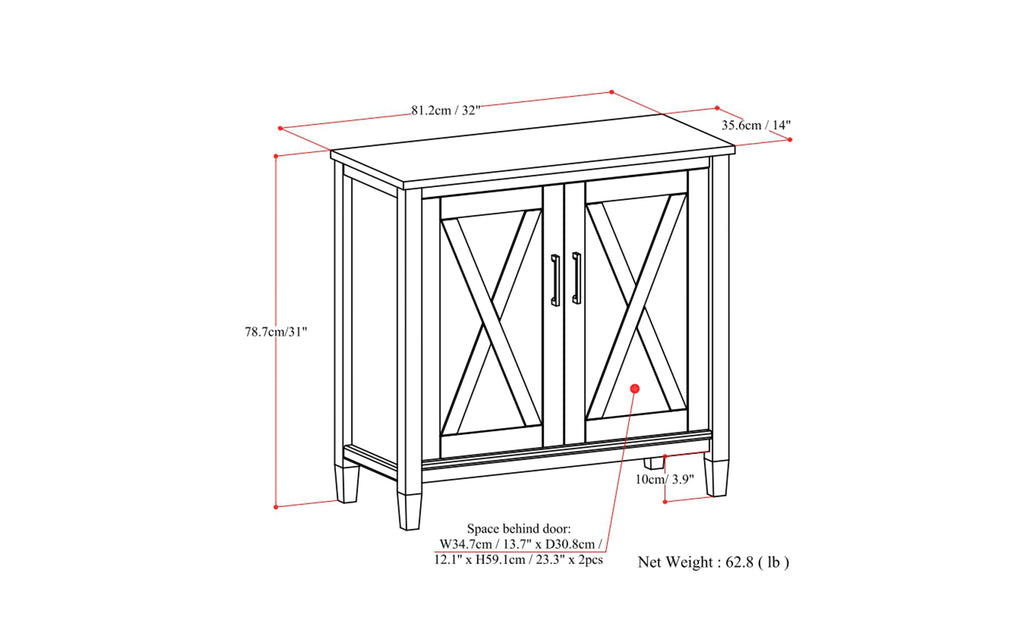 81.2cm / 32"

35.6cm / 14"

78.7cm/31"

10cm/ 3.9"

Space behind door:
W34.7cm / 13.7" x D30.8cm / 12.1" x H59.1cm / 23.3" x 2pcs

Net Weight : 62.8 ( lb )