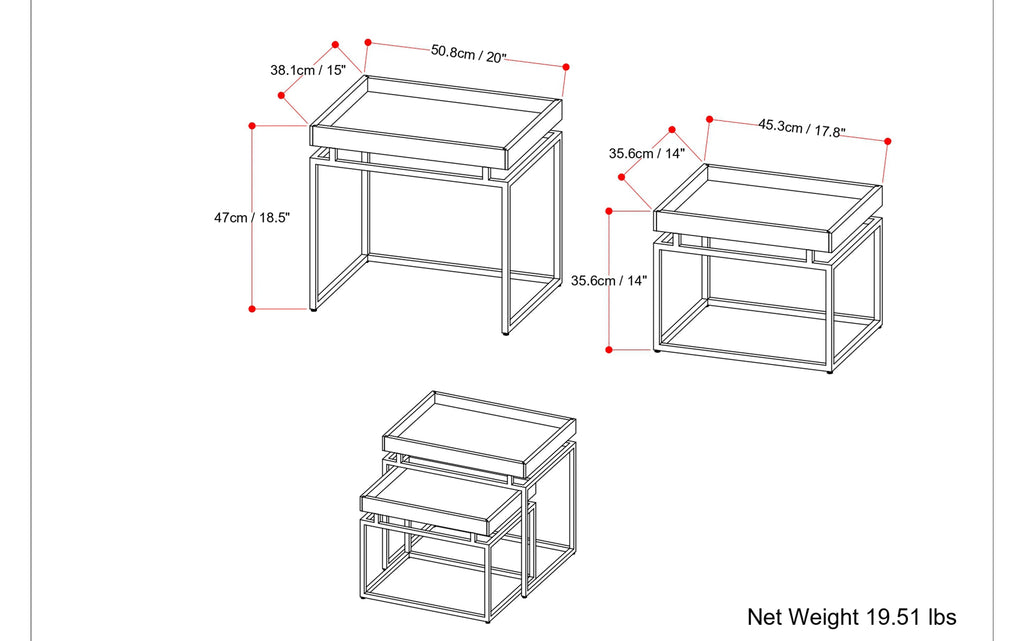 38.1cm / 15"
50.8cm / 20"
47cm / 18.5"
35.6cm / 14"
45.3cm / 17.8"
35.6cm / 14"
Net Weight 19.51 lbs