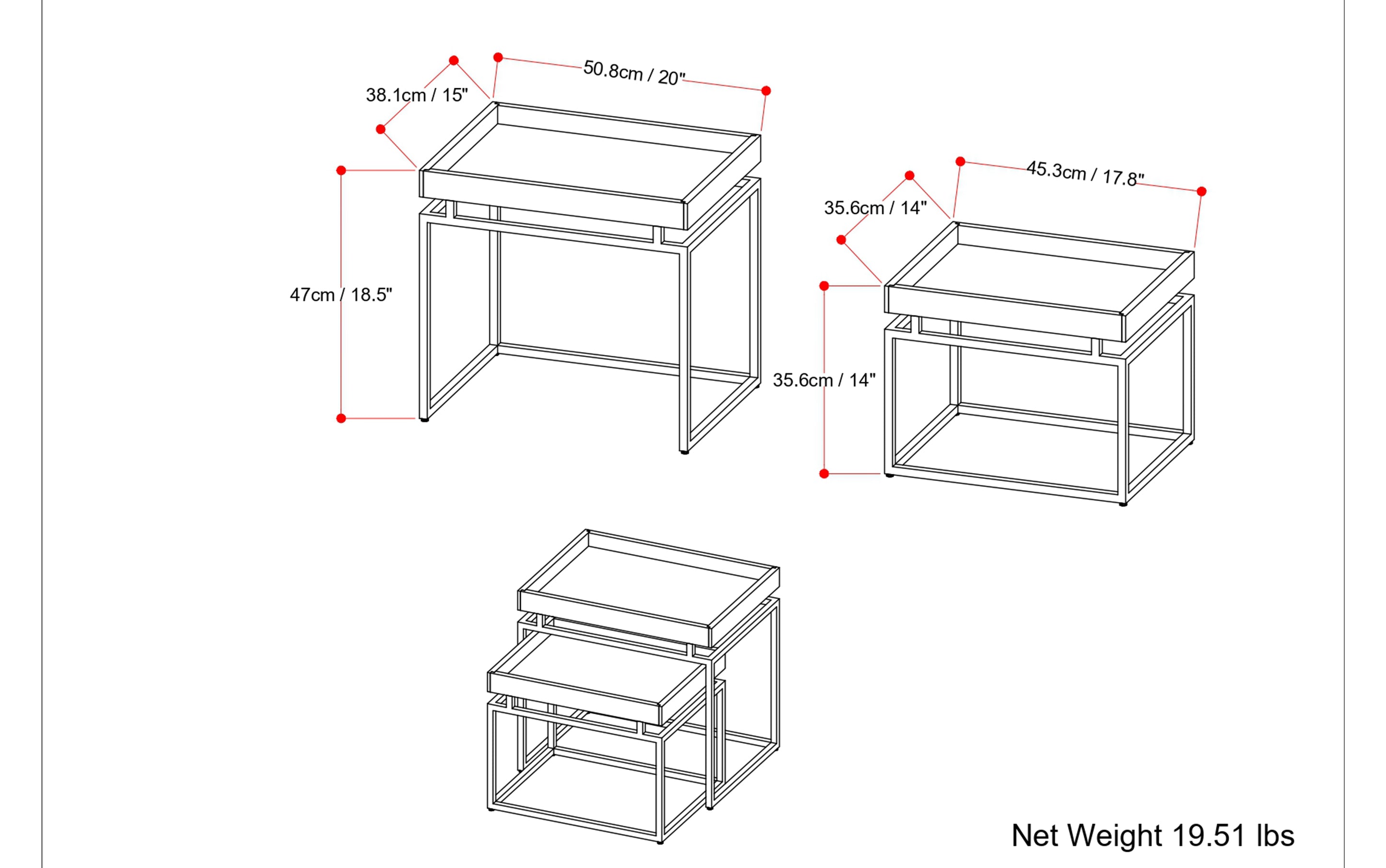 38.1cm / 15"

50.8cm / 20"

47cm / 18.5"

35.6cm / 14"

45.3cm / 17.8"

35.6cm / 14"

Net Weight 19.51 lbs